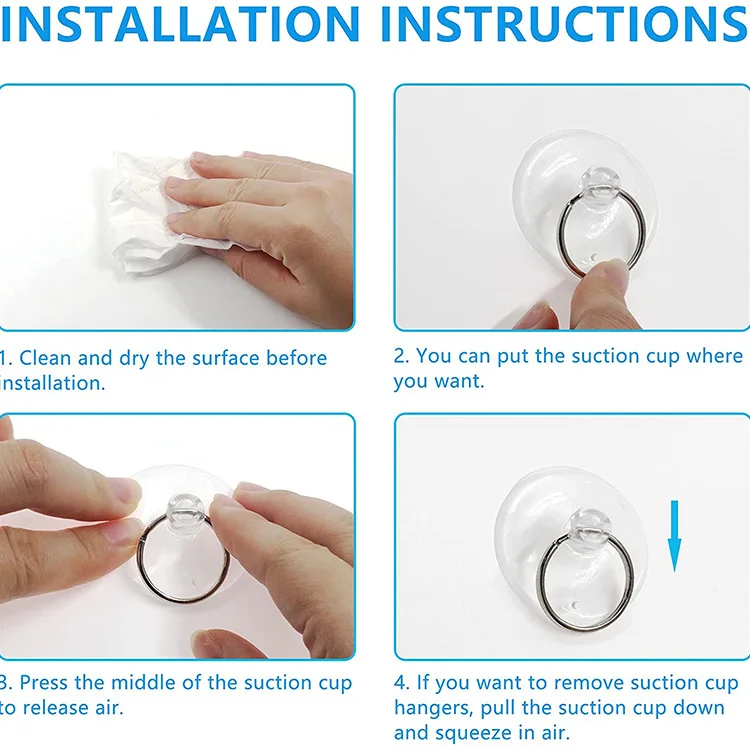 INSTALLATION INSTRUCTIONS

1. Clean and dry the surface before installation.

2. You can put the suction cup where you want.

3. Press the middle of the suction cup to release air.

4. If you want to remove suction cup hangers, pull the suction cup down and squeeze in air.