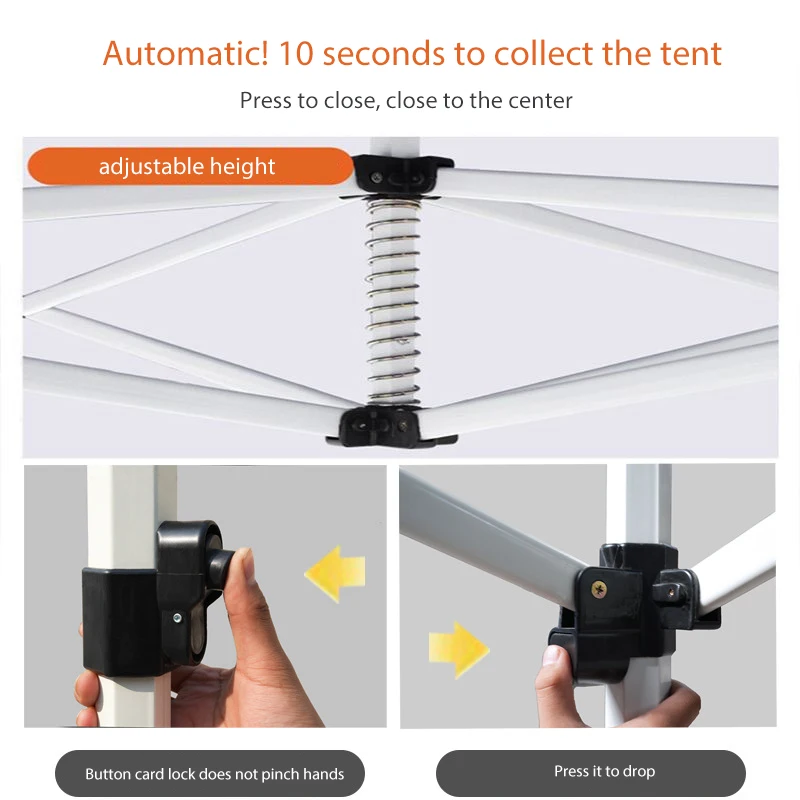 Automatic! 10 seconds to collect the tent

Press to close, close to the center

adjustable height

Button card lock does not pinch hands

Press it to drop