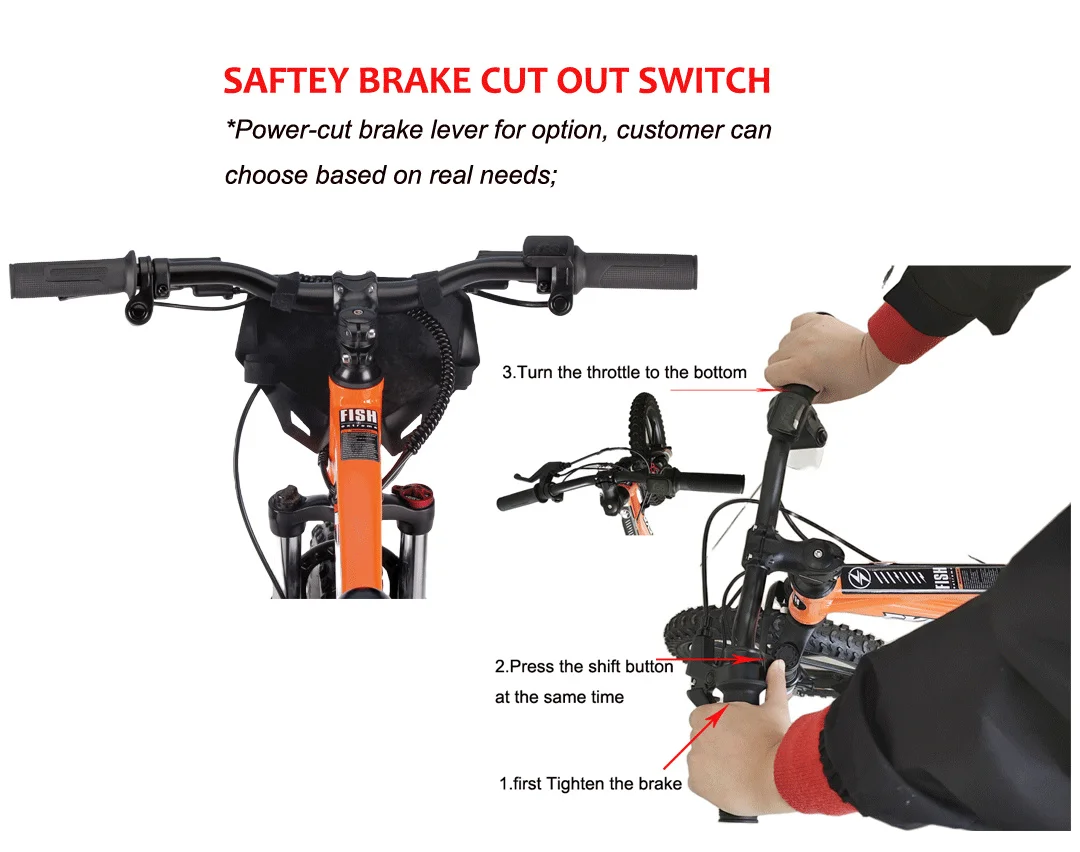 SAFTEY BRAKE CUT OUT SWITCH

*Power-cut brake lever for option, customer can choose based on real needs;

FISH

3.Turn the throttle to the bottom

FISH

2.Press the shift button at the same time

1.first Tighten the brake