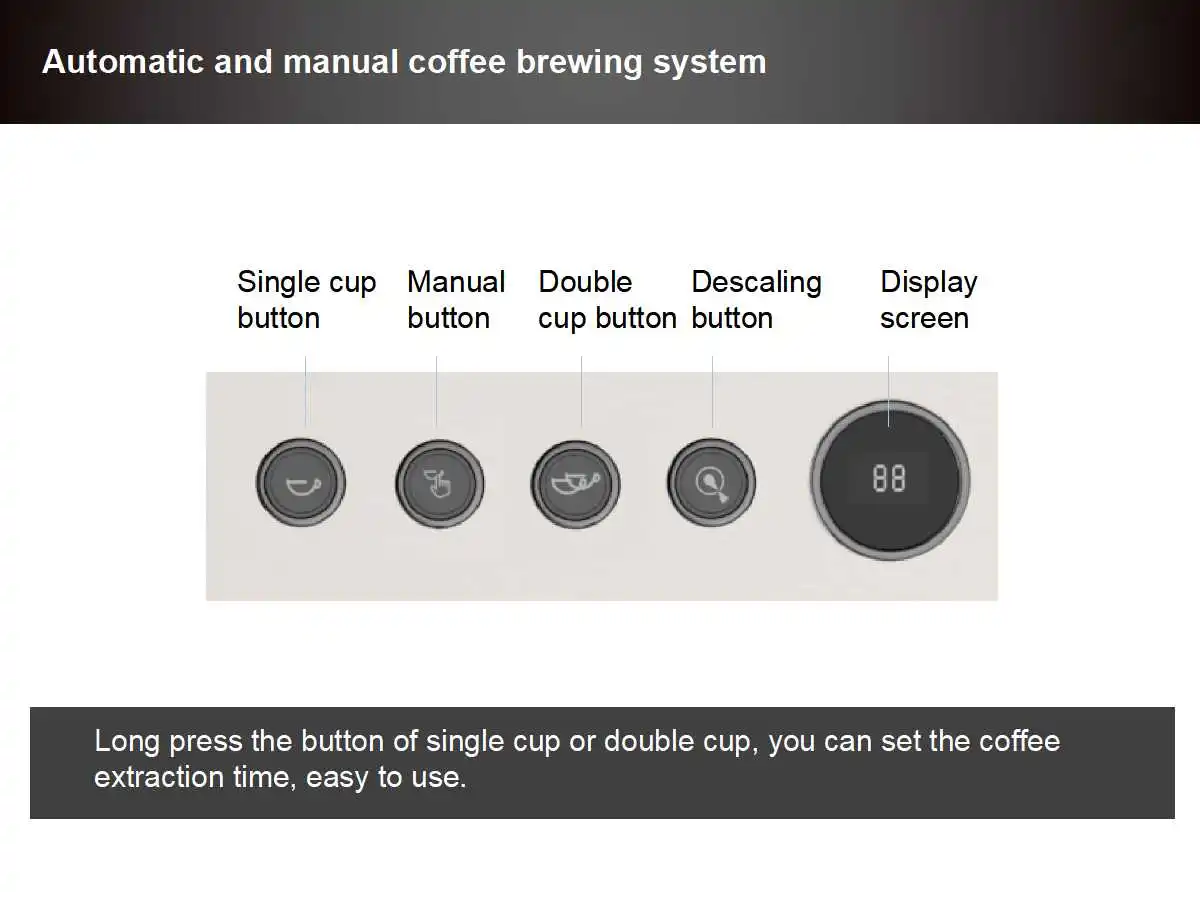 Automatic and manual coffee brewing system

Single cup button

Manual button

Double cup button

Descaling button

Display screen

88

Long press the button of single cup or double cup, you can set the coffee extraction time, easy to use.