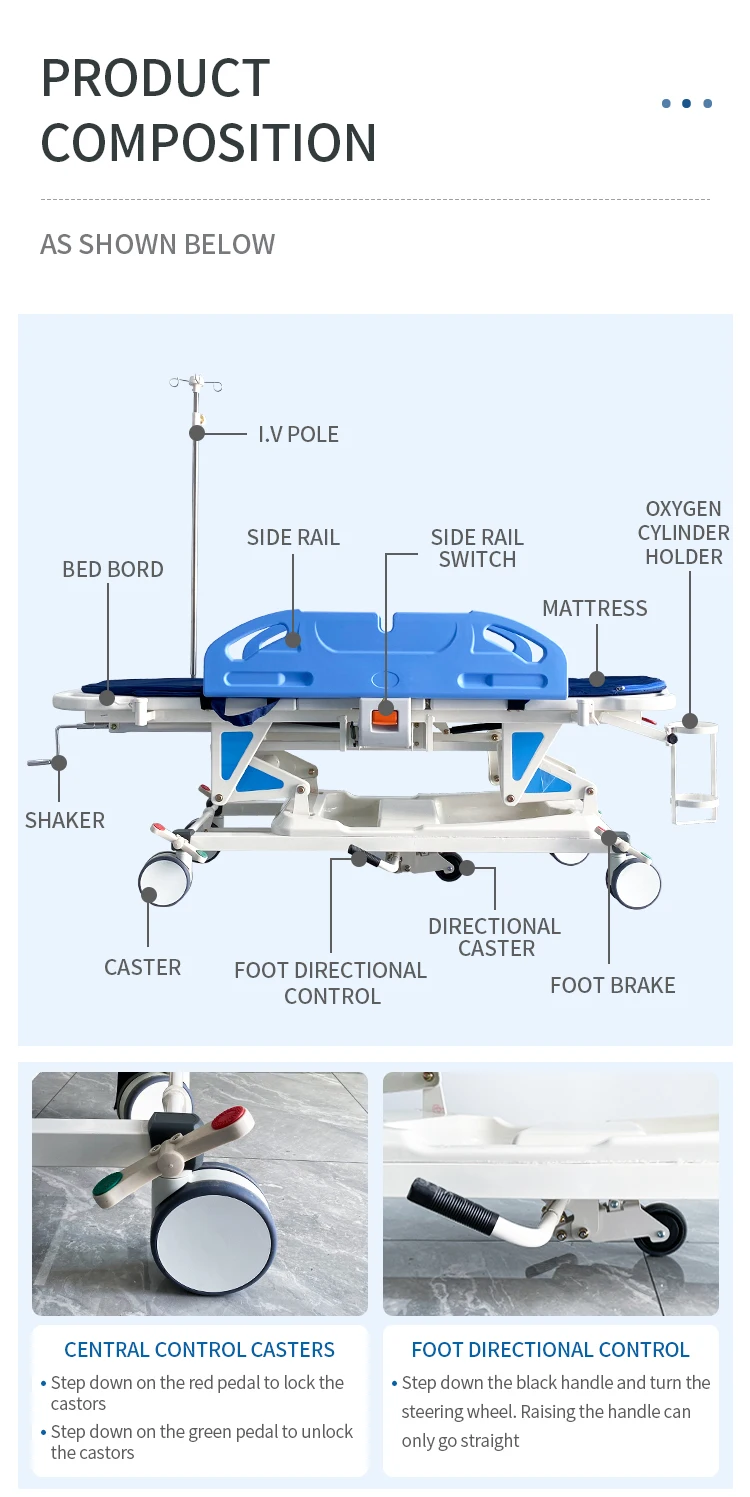 PRODUCT COMPOSITION

AS SHOWN BELOW

I.V POLE

SIDE RAIL

SIDE RAIL SWITCH

OXYGEN CYLINDER HOLDER

BED BORD

MATTRESS

SHAKER

CASTER

FOOT DIRECTIONAL CONTROL

DIRECTIONAL CASTER

FOOT BRAKE

CENTRAL CONTROL CASTERS

• Step down on the red pedal to lock the castors

• Step down on the green pedal to unlock the castors

FOOT DIRECTIONAL CONTROL

• Step down the black handle and turn the steering wheel. Raising the handle can only go straight