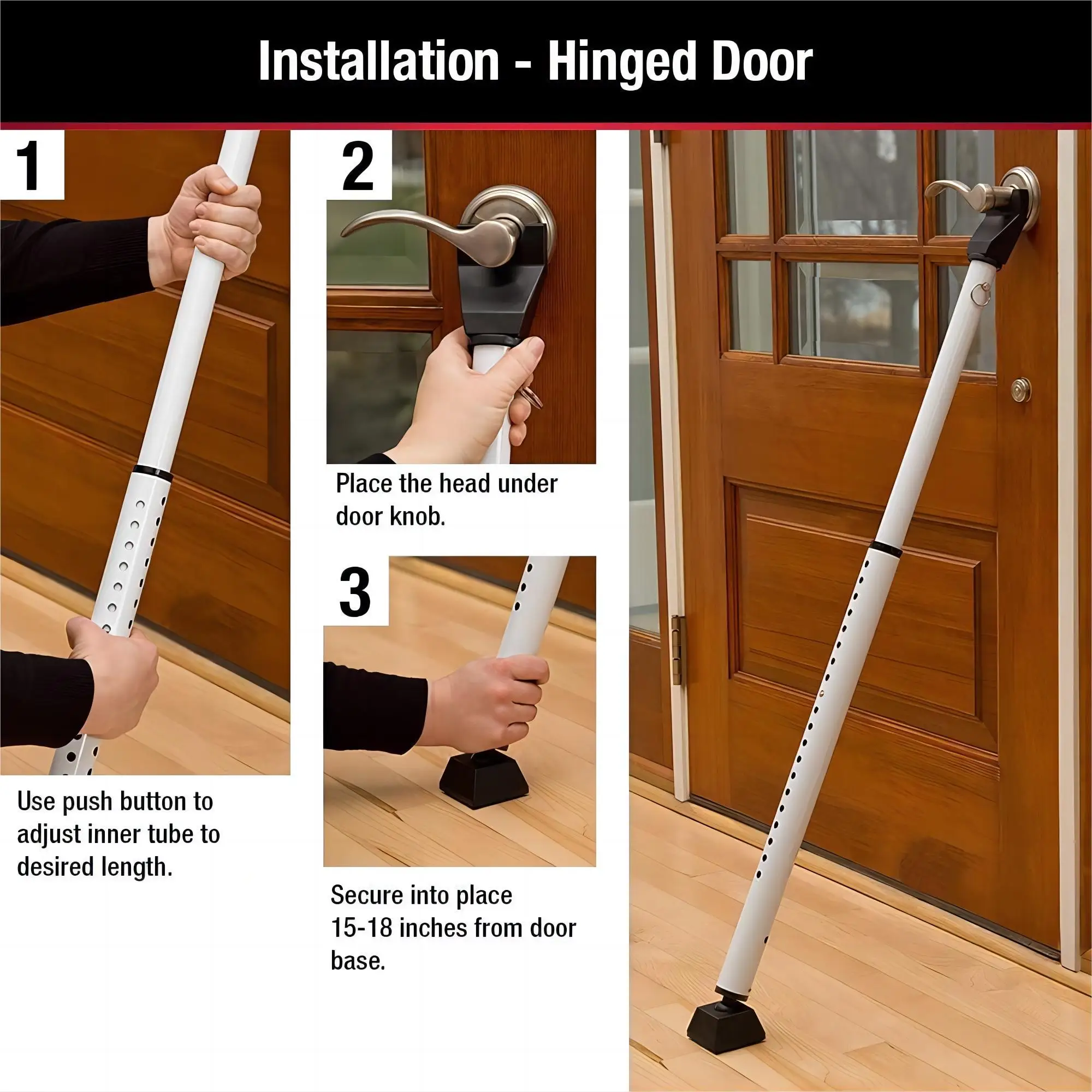 Installation - Hinged Door

1

Use push button to adjust inner tube to desired length.

2

Place the head under door knob.

3

Secure into place 15-18 inches from door base.