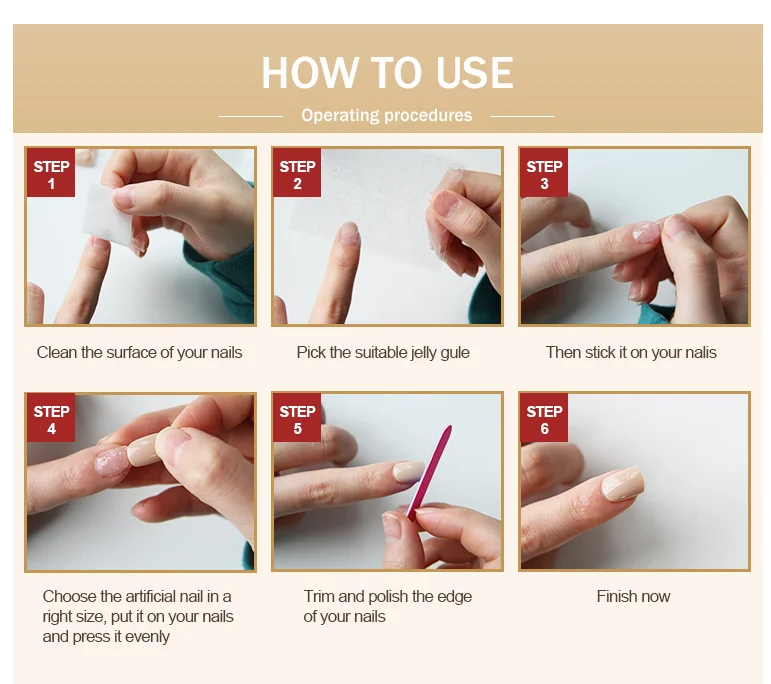 HOW TO USE

Operating procedures

STEP 1

Clean the surface of your nails

STEP 2

Pick the suitable jelly gule

STEP 3

Then stick it on your nalis

STEP 4

Choose the artificial nail in a right size, put it on your nails and press it evenly

STEP 5

Trim and polish the edge of your nails

STEP 6

Finish now