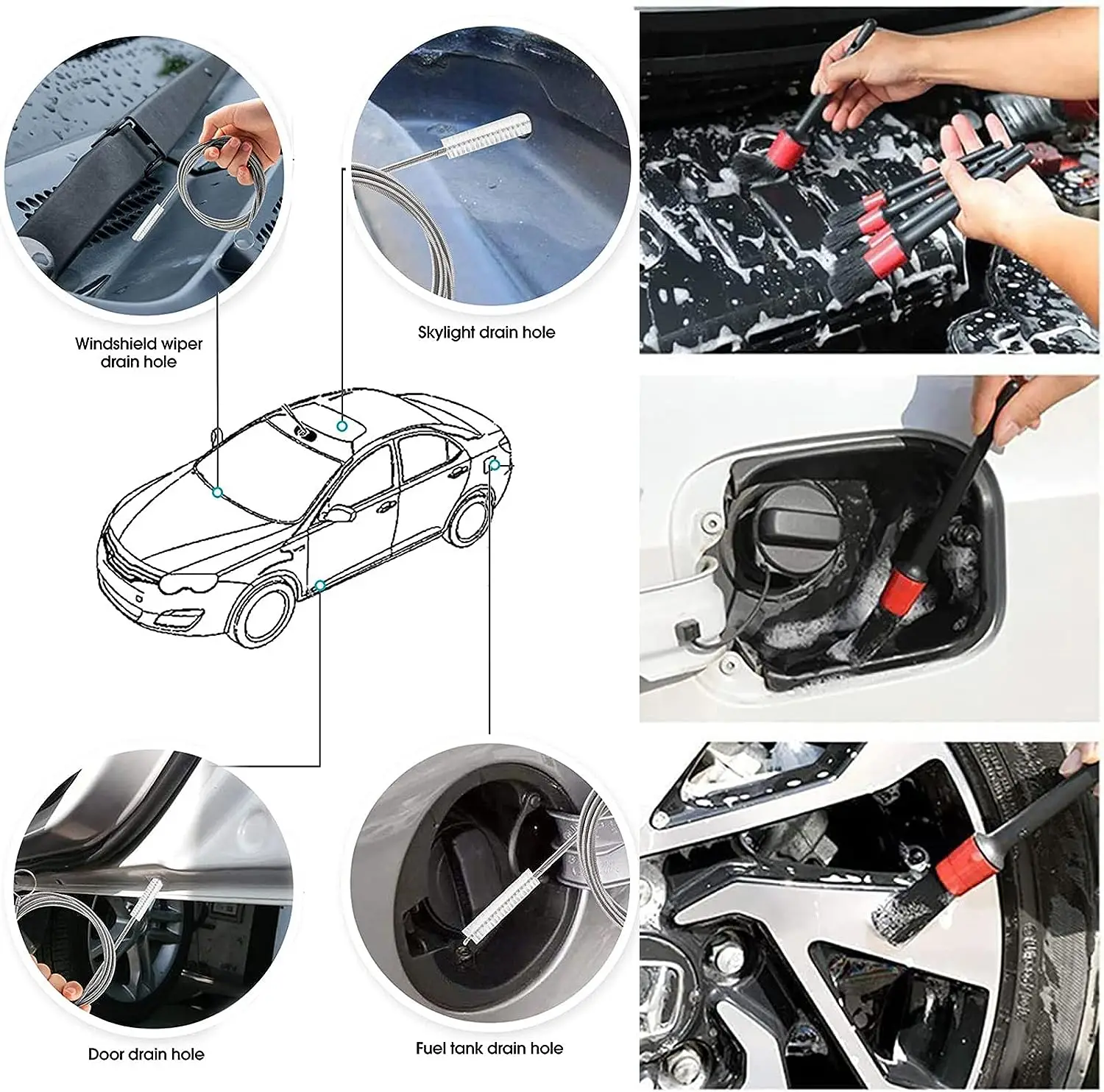 Windshield wiper drain hole

Skylight drain hole

Door drain hole

Fuel tank drain hole