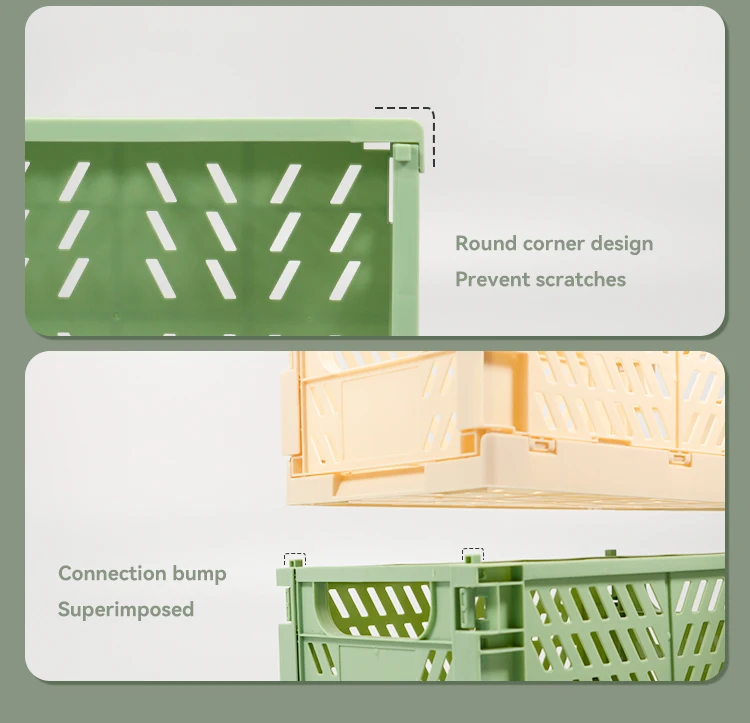 Round corner design
Prevent scratches

Connection bump
Superimposed