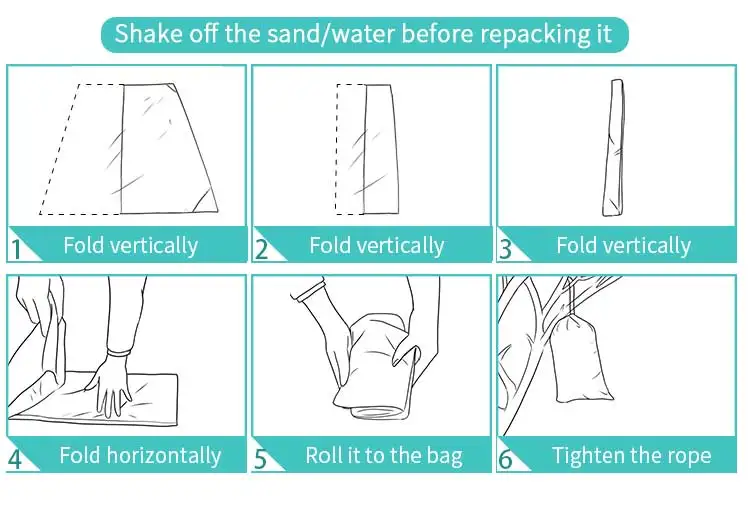 Shake off the sand/water before repacking it

1 Fold vertically

2 Fold vertically

3 Fold vertically

4 Fold horizontally

5 Roll it to the bag

6 Tighten the rope