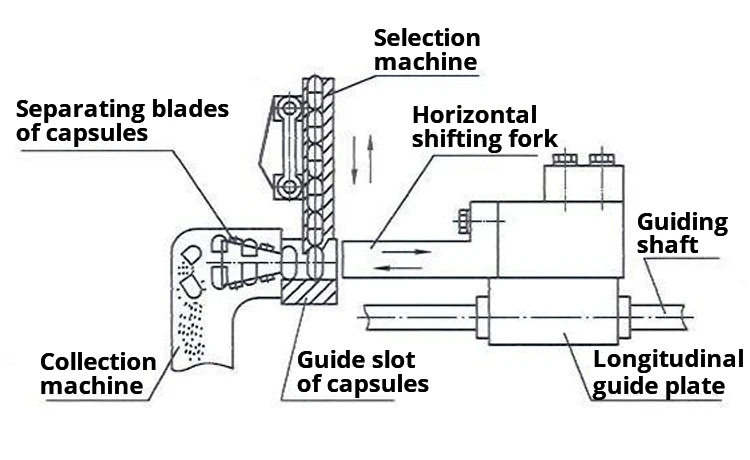 Selection machine

Separating blades of capsules

Horizontal shifting fork

Guiding shaft

Collection machine

Guide slot of capsules

Longitudinal guide plate