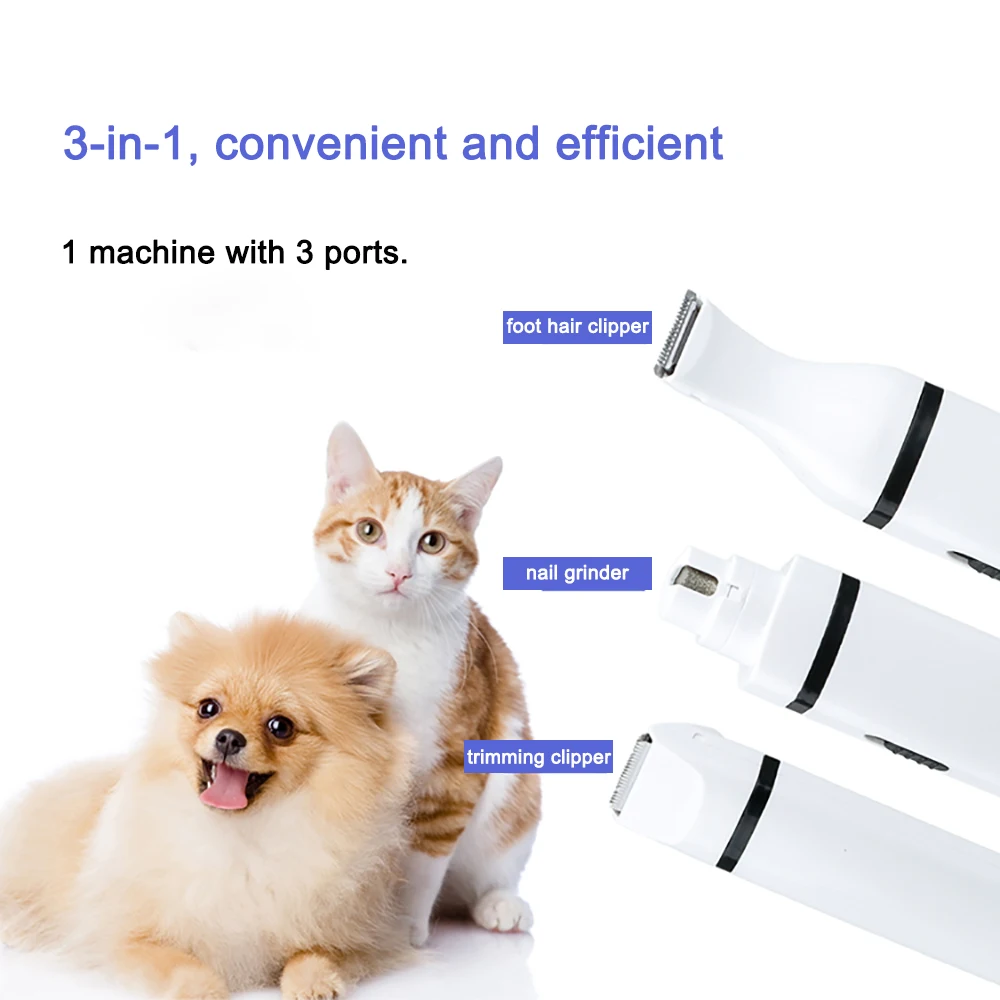 3-in-1, convenient and efficient

1 machine with 3 ports.

foot hair clipper

nail grinder

trimming clipper