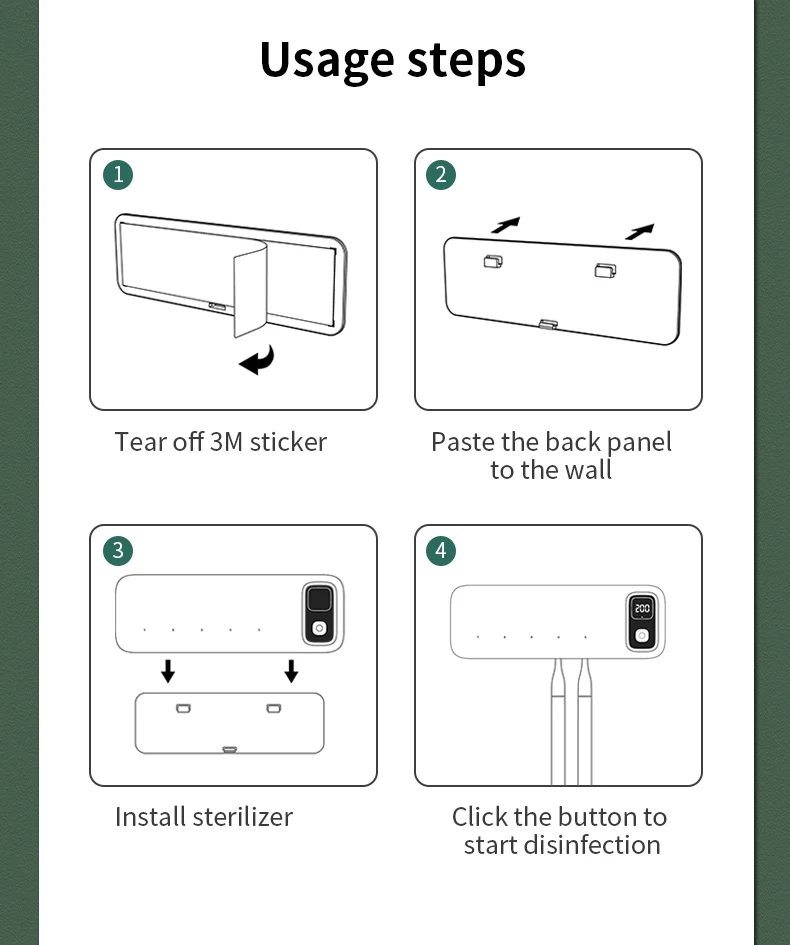 Usage steps

1

Tear off 3M sticker

2

Paste the back panel to the wall

3

Install sterilizer

4

200

Click the button to start disinfection