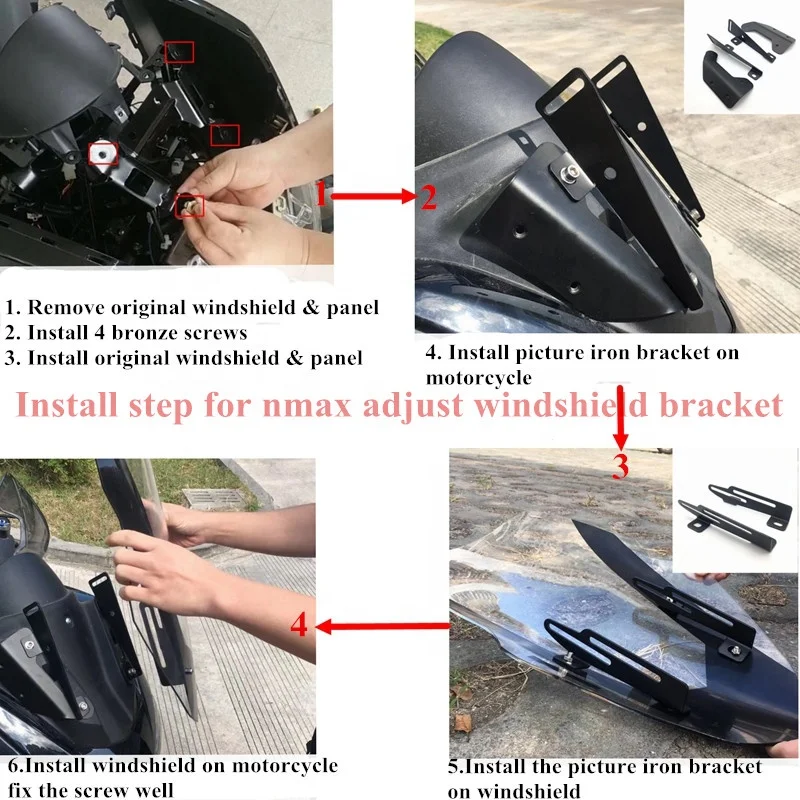 1 2

1. Remove original windshield & panel
2. Install 4 bronze screws
3. Install original windshield & panel

4. Install picture iron bracket on motorcycle

Install step for nmax adjust windshield bracket

3

4

6.Install windshield on motorcycle fix the screw well

5.Install the picture iron bracket on windshield