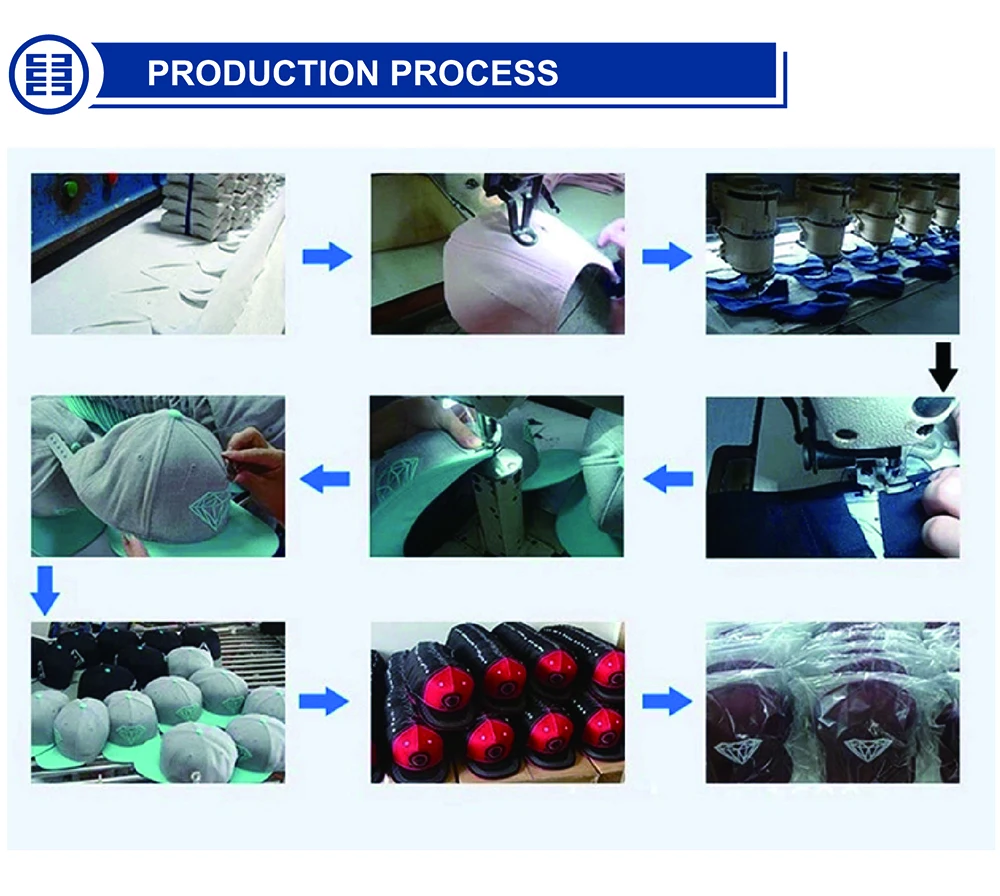 PRODUCTION PROCESS