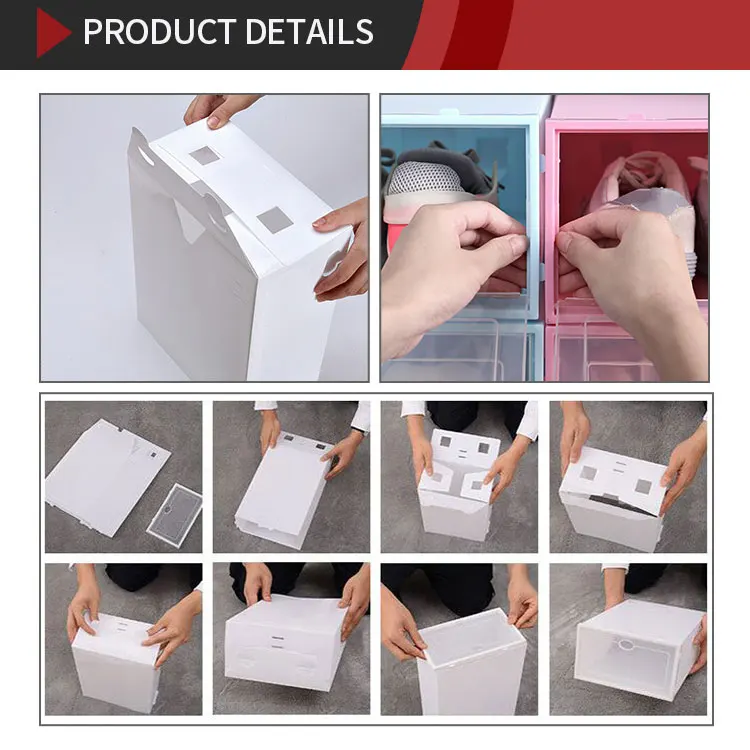 PRODUCT DETAILS