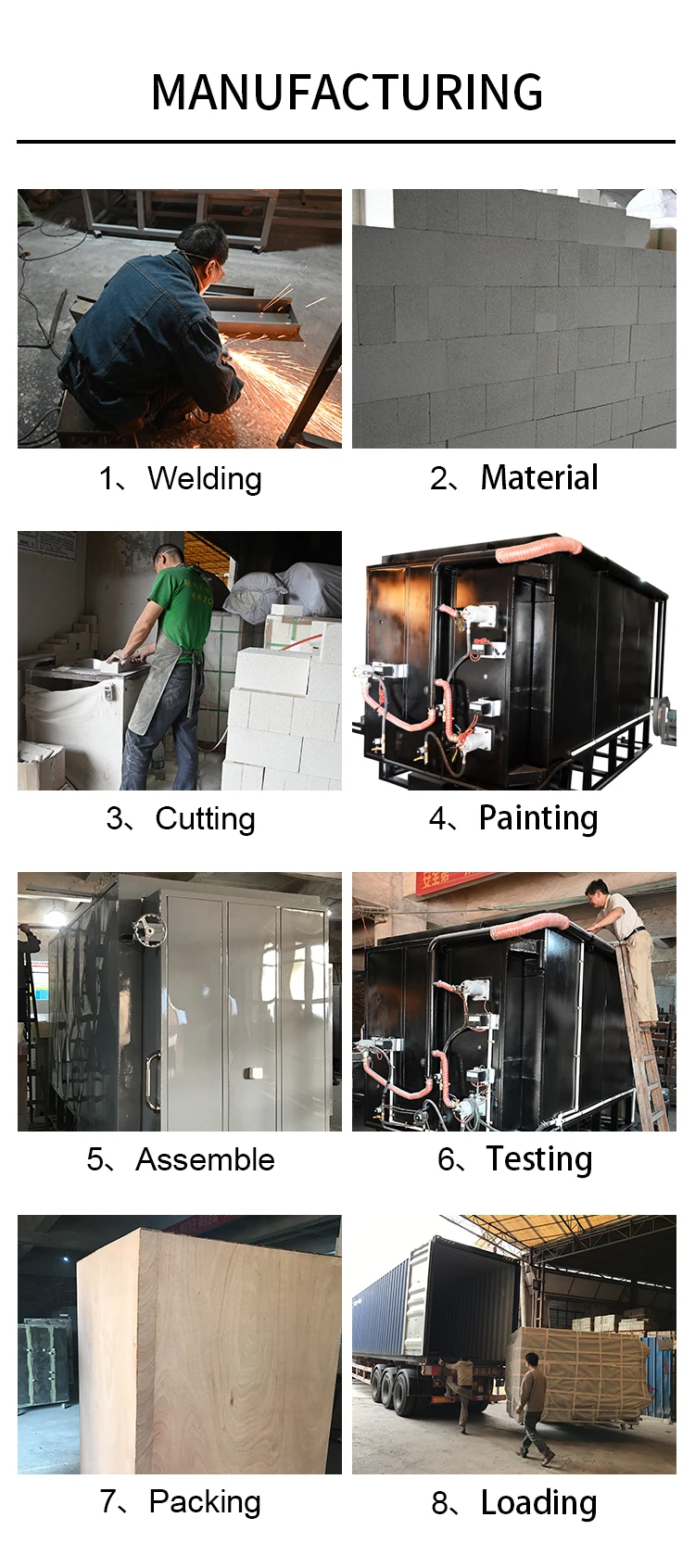 MANUFACTURING

1、Welding

2、Material

3、Cutting

4、Painting

5、Assemble

6、Testing

7、Packing

8、Loading