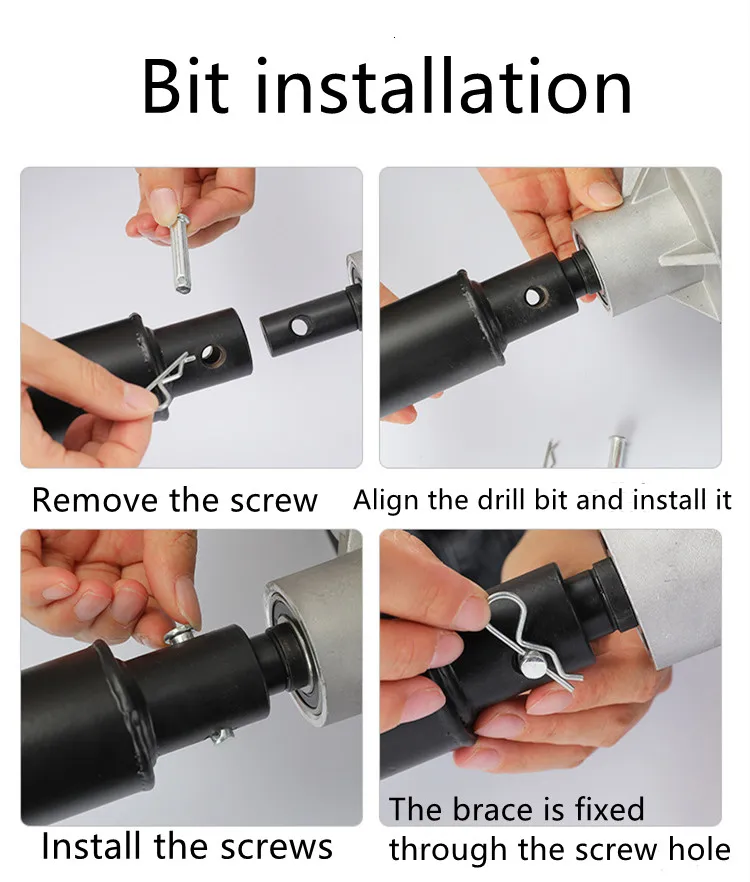 Bit installation

Remove the screw

Align the drill bit and install it

Install the screws

The brace is fixed through the screw hole