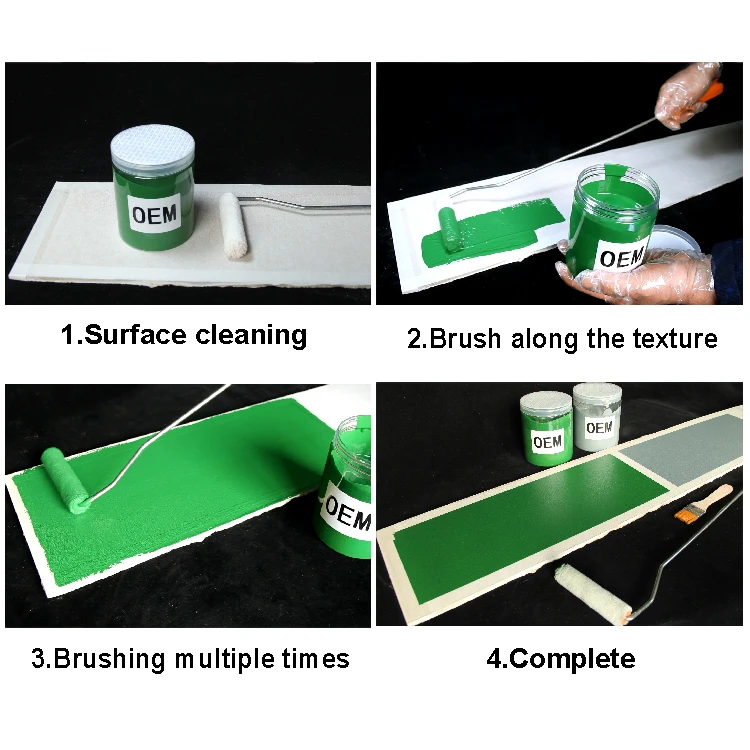 OEM

1.Surface cleaning

OEM

2.Brush along the texture

OEM

3.Brushing multiple times

OEM

OEM

4.Complete