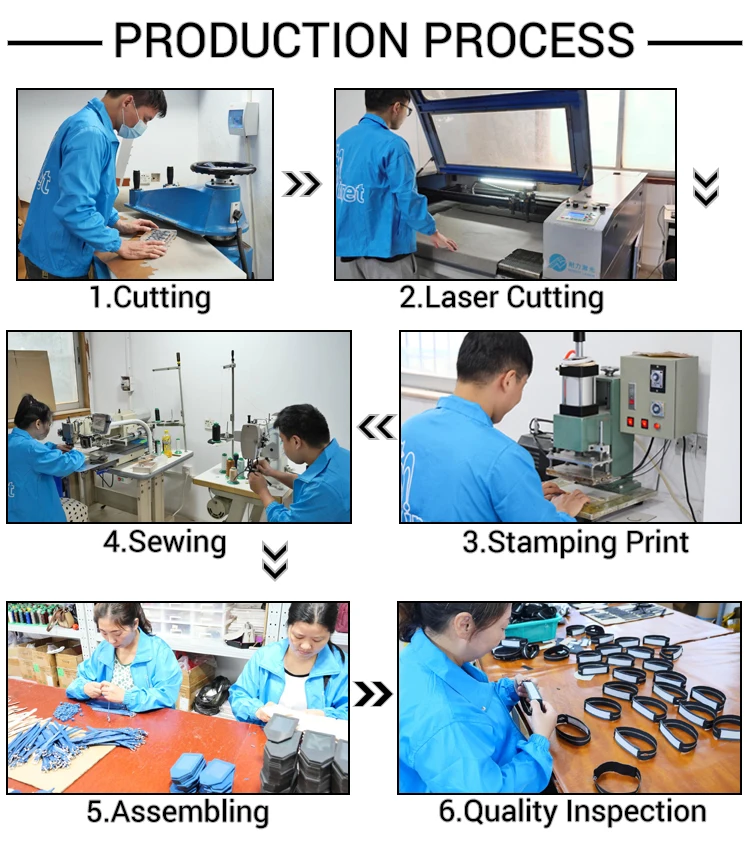 PRODUCTION PROCESS

1.Cutting

2.Laser Cutting

4.Sewing

3.Stamping Print

5.Assembling

6.Quality Inspection