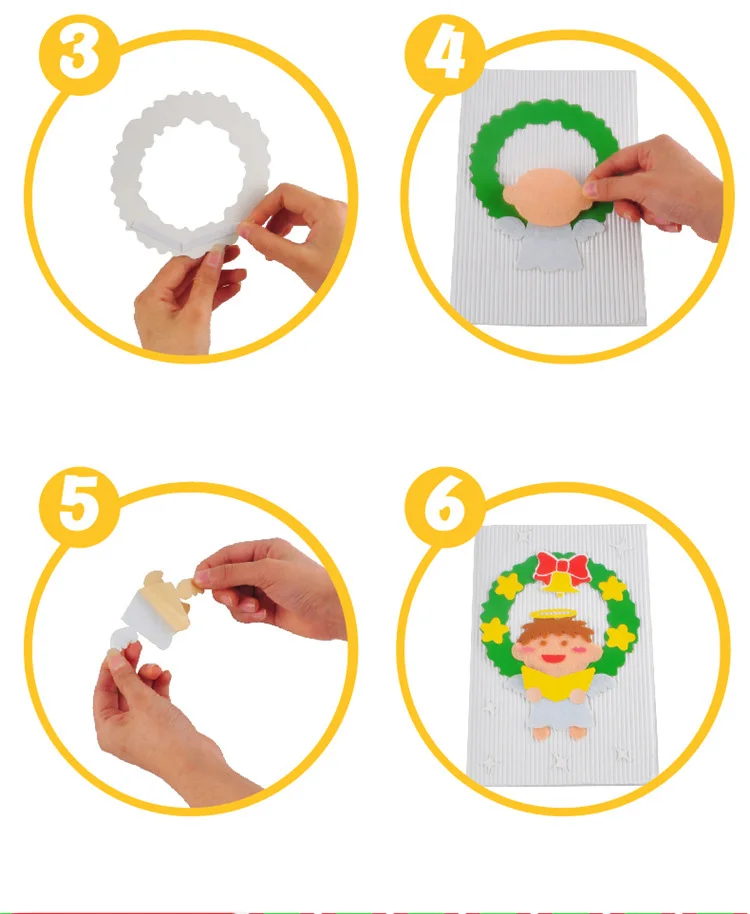 3

4

5

6