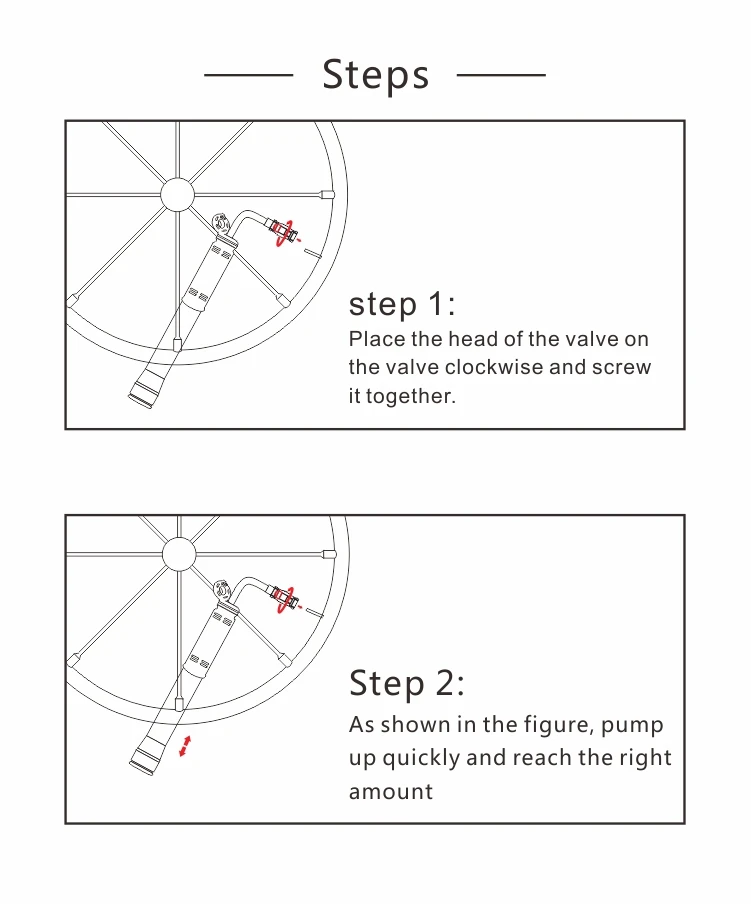 Steps

step 1:
Place the head of the valve on the valve clockwise and screw it together.

Step 2:
As shown in the figure, pump up quickly and reach the right amount