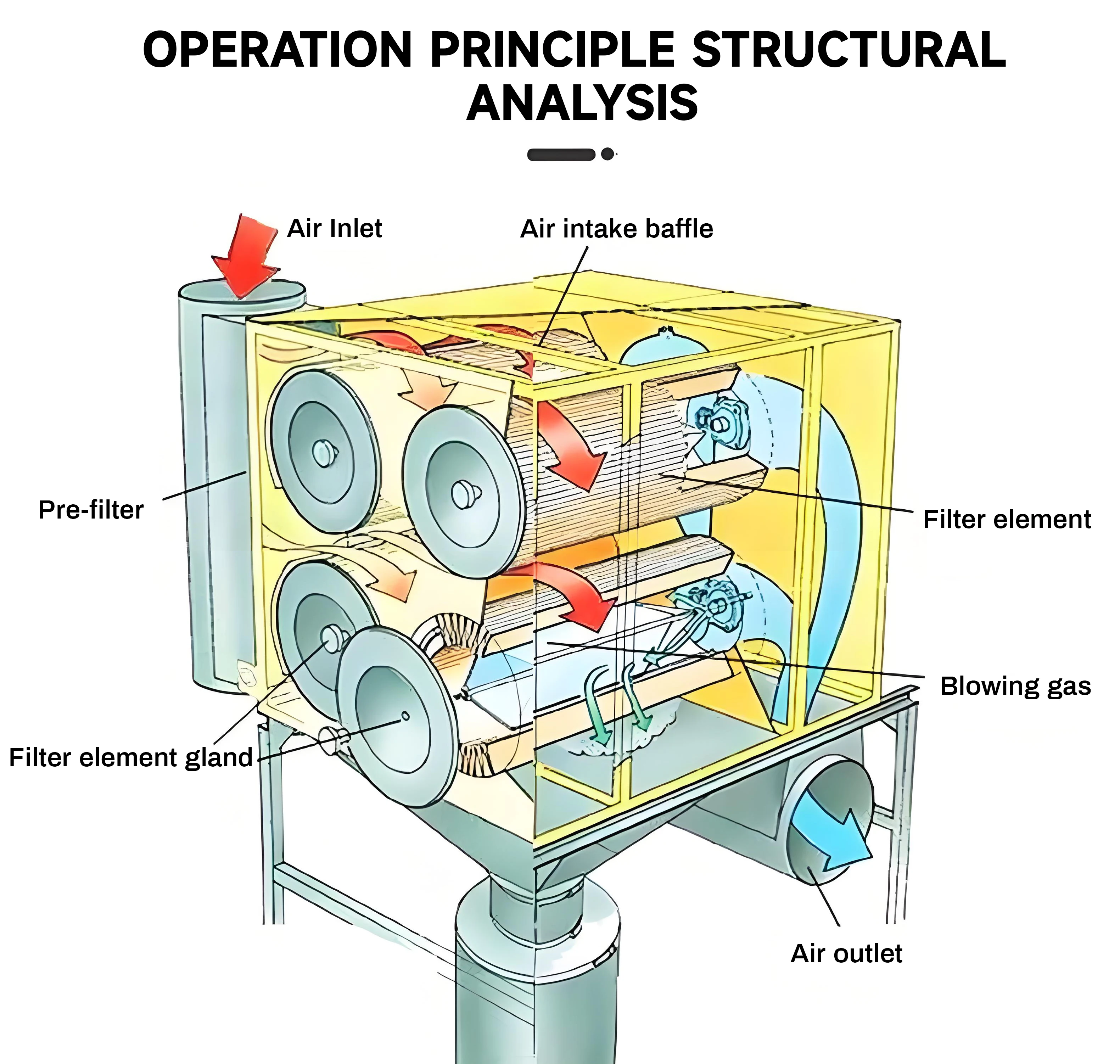 OPERATION PRINCIPLE STRUCTURAL ANALYSIS

Air Inlet

Air intake baffle

Pre-filter

Filter element

Blowing gas

Filter element gland

Air outlet