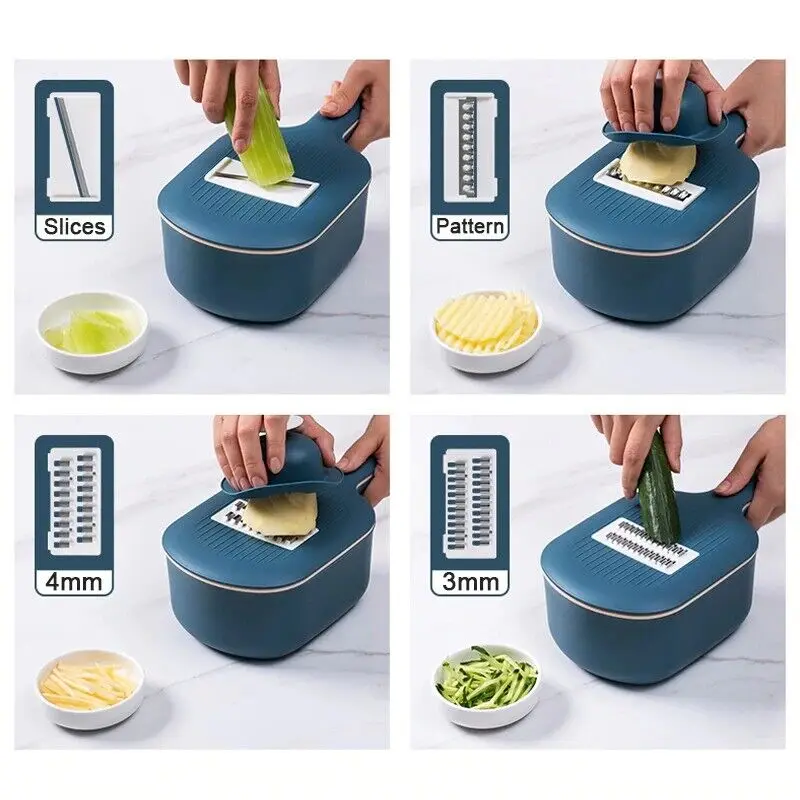 Slices

Pattern

4mm

3mm