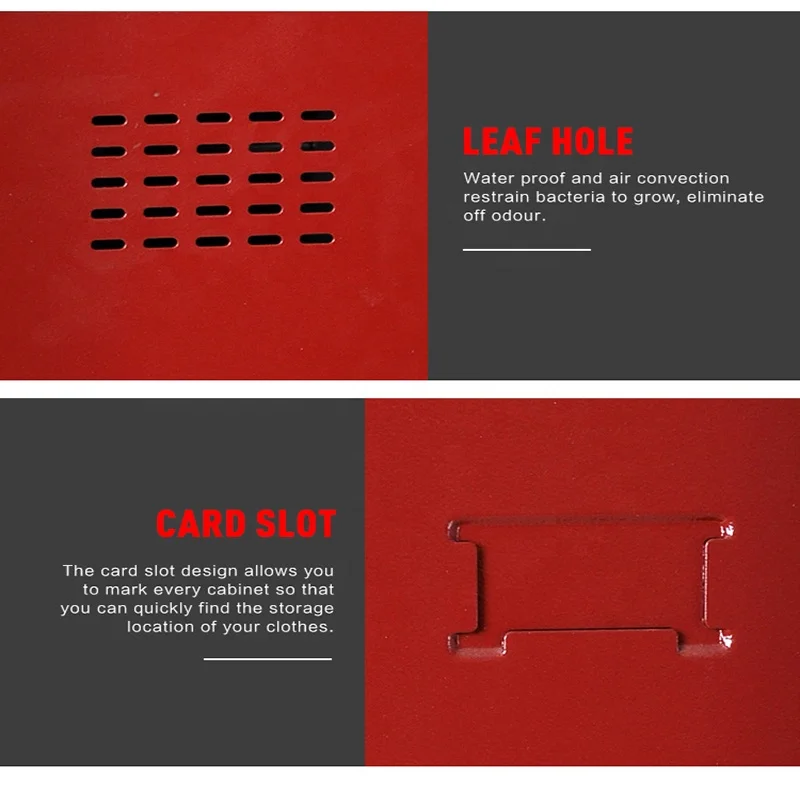 LEAF HOLE

Water proof and air convection restrain bacteria to grow, eliminate off odour.

CARD SLOT

The card slot design allows you to mark every cabinet so that you can quickly find the storage location of your clothes.