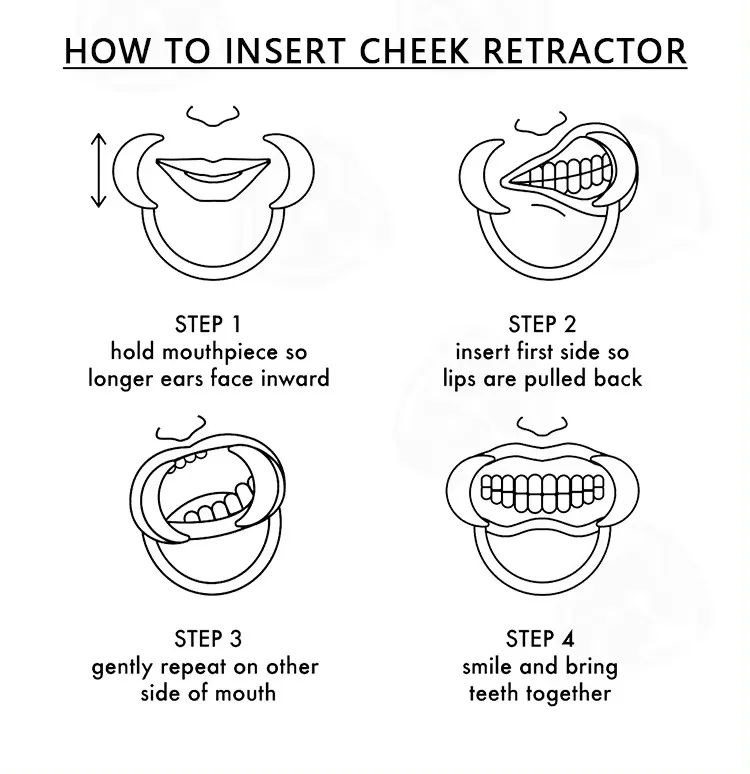 HOW TO INSERT CHEEK RETRACTOR

STEP 1
hold mouthpiece so longer ears face inward

STEP 2
insert first side so lips are pulled back

STEP 3
gently repeat on other side of mouth

STEP 4
smile and bring teeth together