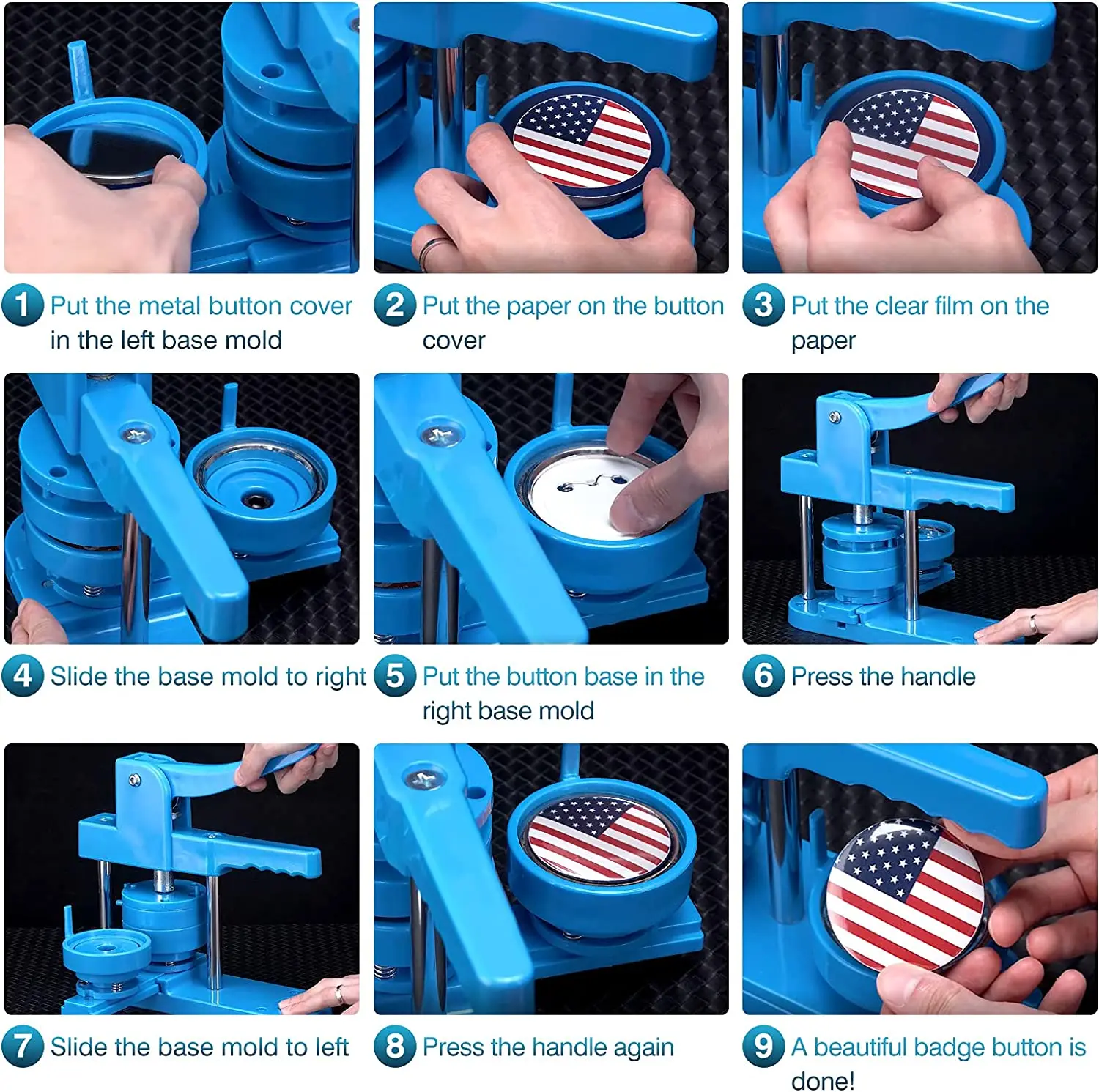 1 Put the metal button cover in the left base mold

2 Put the paper on the button cover

3 Put the clear film on the paper

4 Slide the base mold to right

5 Put the button base in the right base mold

6 Press the handle

7 Slide the base mold to left

8 Press the handle again

9 A beautiful badge button is done!