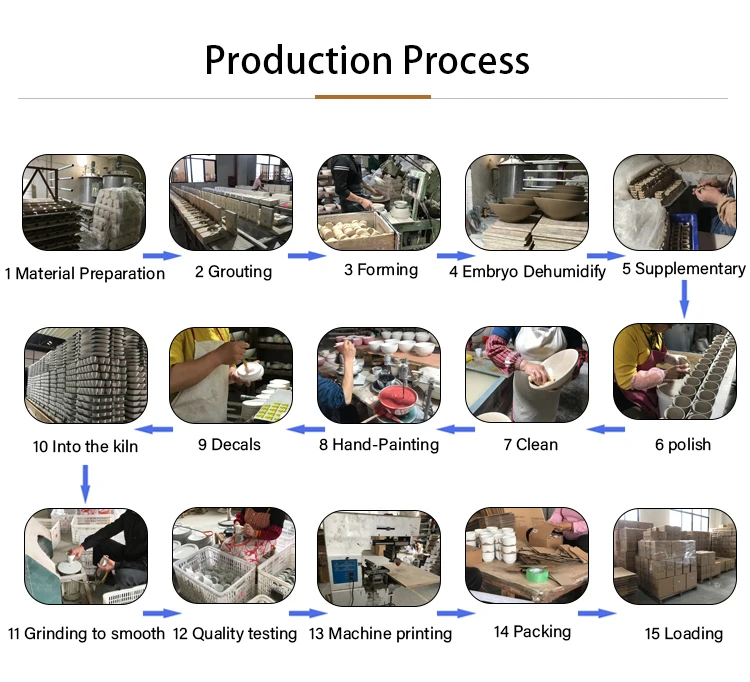 Production Process

1 Material Preparation

2 Grouting

3 Forming

4 Embryo Dehumidify

5 Supplementary

6 polish

7 Clean

8 Hand-Painting

9 Decals

10 Into the kiln

11 Grinding to smooth

12 Quality testing

13 Machine printing

14 Packing

15 Loading