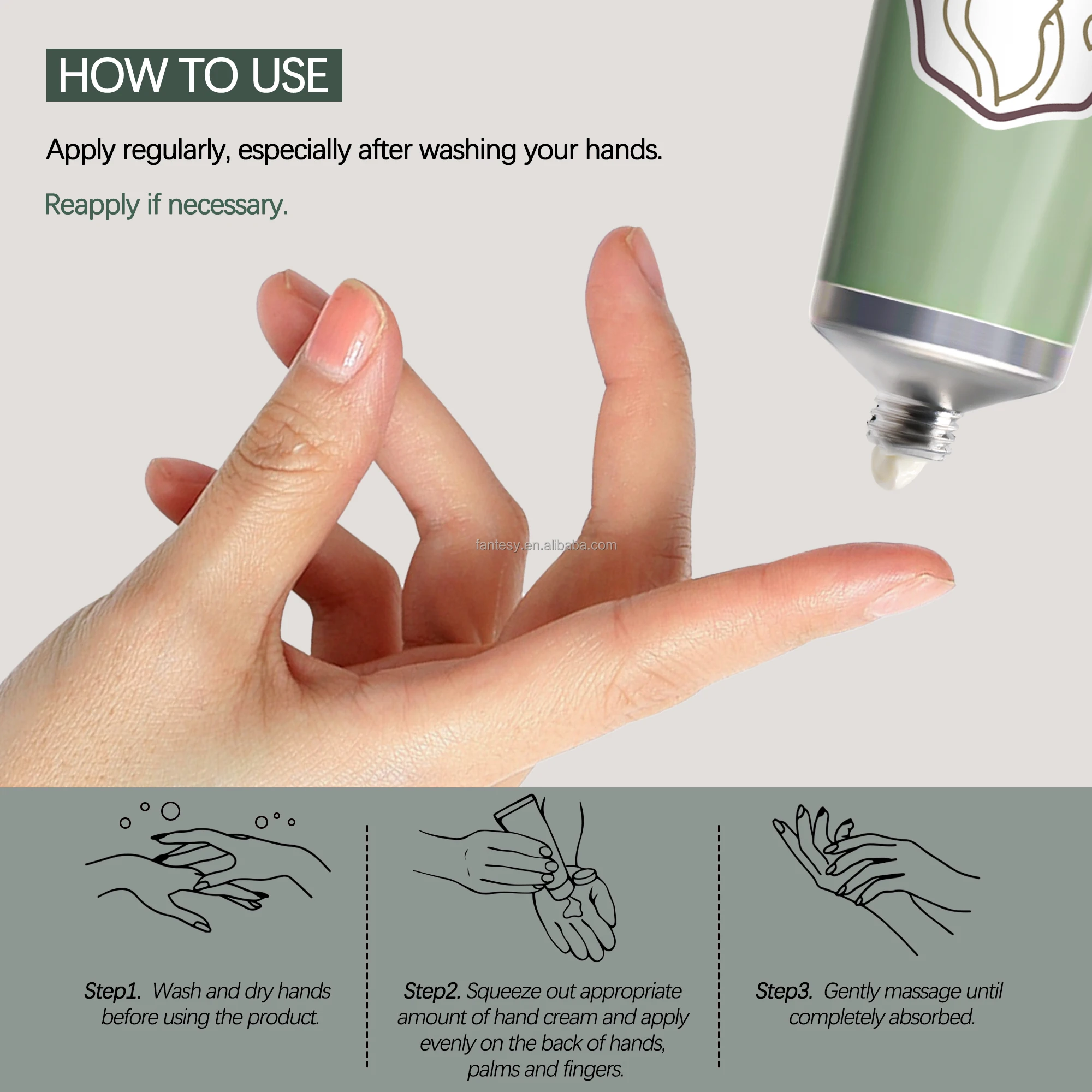 HOW TO USE

Apply regularly, especially after washing your hands.

Reapply if necessary.

fantesy.en.alibaba.com

Step1. Wash and dry hands before using the product.

Step2. Squeeze out appropriate amount of hand cream and apply evenly on the back of hands, palms and fingers.

Step3. Gently massage until completely absorbed.