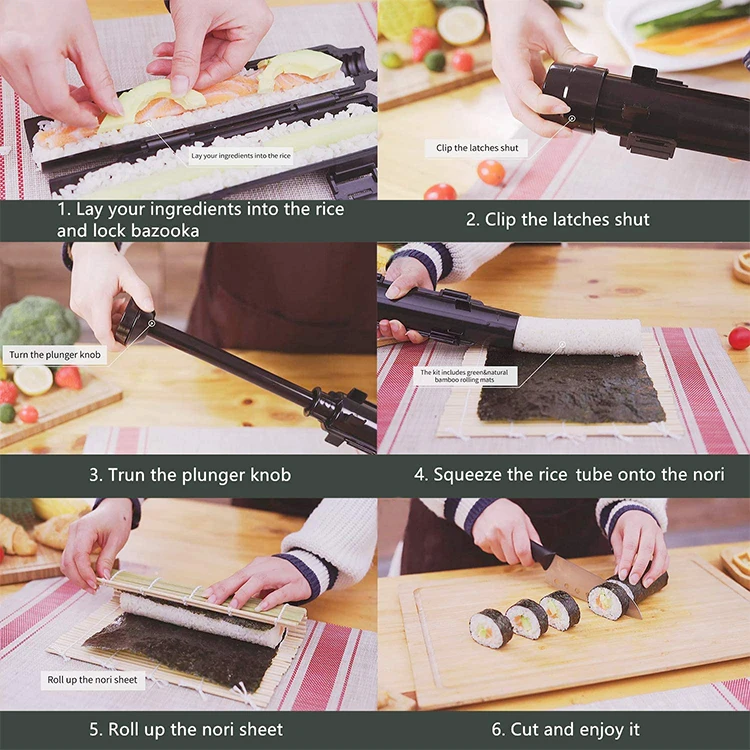 Lay your ingredients into the rice

1. Lay your ingredients into the rice and lock bazooka

Clip the latches shut

2. Clip the latches shut

Turn the plunger knob

3. Trun the plunger knob

The kit includes green&natural bamboo rolling mats

4. Squeeze the rice tube onto the nori

Roll up the nori sheet

5. Roll up the nori sheet

6. Cut and enjoy it