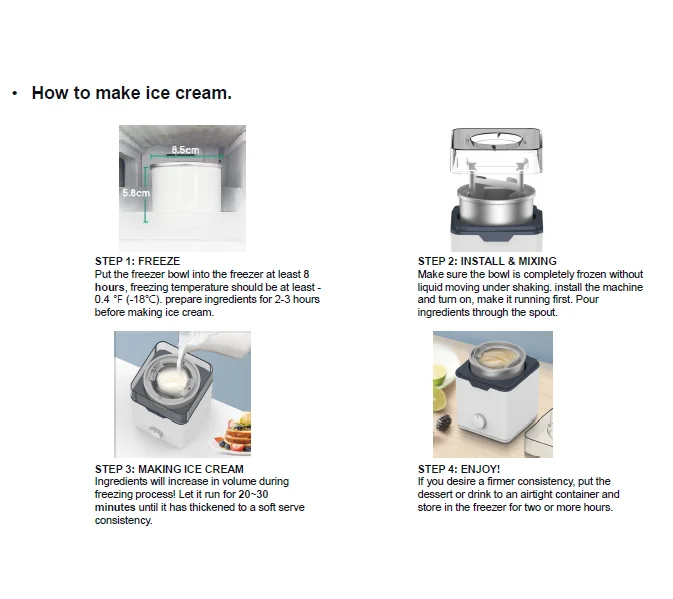 • How to make ice cream.

8.5cm

5.8cm

STEP 1: FREEZE
Put the freezer bowl into the freezer at least 8 hours, freezing temperature should be at least -0.4 °F (-18°C). prepare ingredients for 2-3 hours before making ice cream.

STEP 2: INSTALL & MIXING
Make sure the bowl is completely frozen without liquid moving under shaking. install the machine and turn on, make it running first. Pour ingredients through the spout.

STEP 3: MAKING ICE CREAM
Ingredients will increase in volume during freezing process! Let it run for 20~30 minutes until it has thickened to a soft serve consistency.

STEP 4: ENJOY!
If you desire a firmer consistency, put the dessert or drink to an airtight container and store in the freezer for two or more hours.