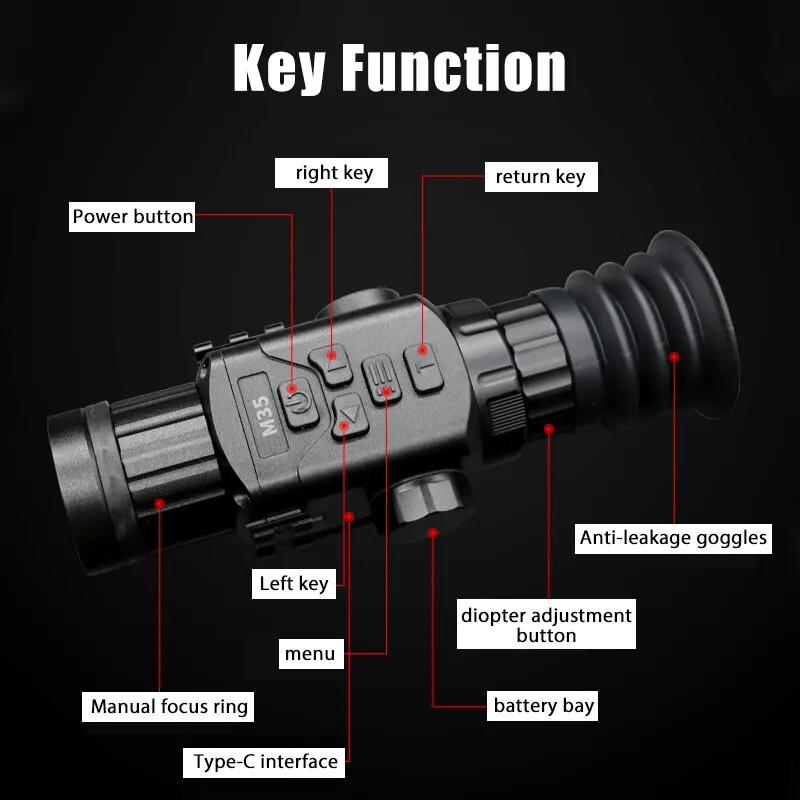 Key Function

right key

return key

Power button

M35

Anti-leakage goggles

Left key

diopter adjustment button

menu

Manual focus ring

battery bay

Type-C interface