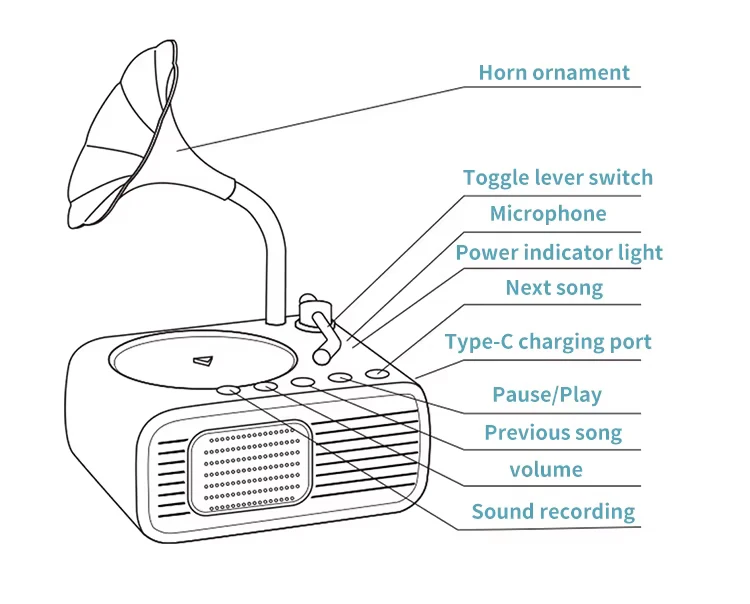 Horn ornament
Toggle lever switch
Microphone
Power indicator light
Next song
Type-C charging port
Pause/Play
Previous song
volume
Sound recording