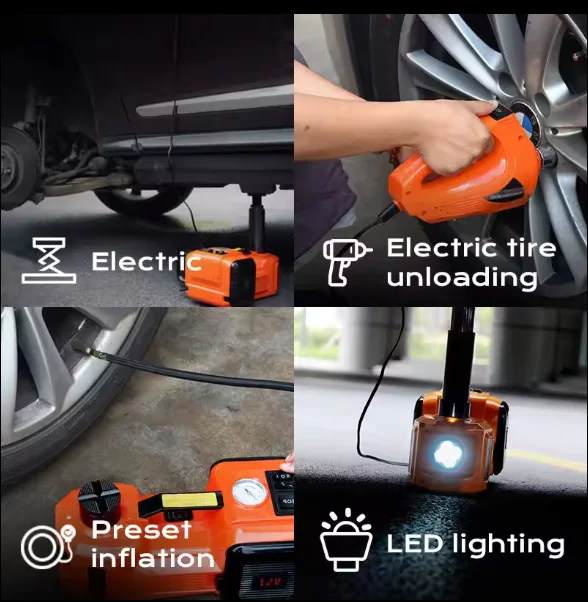 Electric

Electric tire unloading

Preset inflation

12V

LED lighting