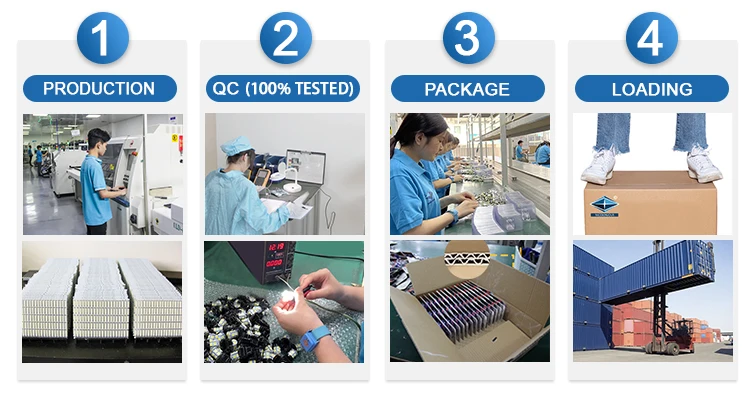 1
PRODUCTION

2
QC (100% TESTED)

3
PACKAGE

4
LOADING