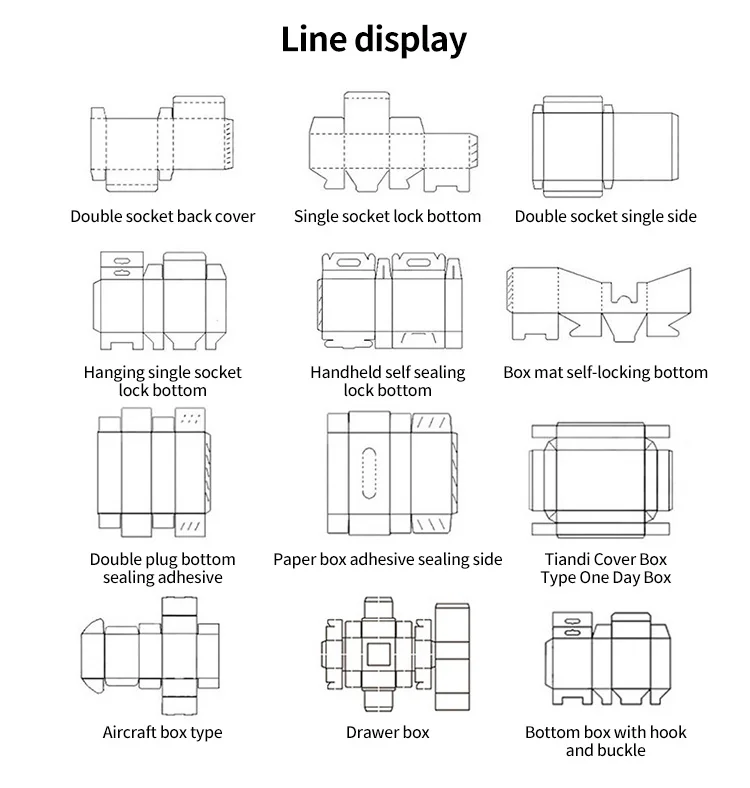 Line display

Double socket back cover

Single socket lock bottom

Double socket single side

Hanging single socket lock bottom

Handheld self sealing lock bottom

Box mat self-locking bottom

Double plug bottom sealing adhesive

Paper box adhesive sealing side

Tiandi Cover Box Type One Day Box

Aircraft box type

Drawer box

Bottom box with hook and buckle