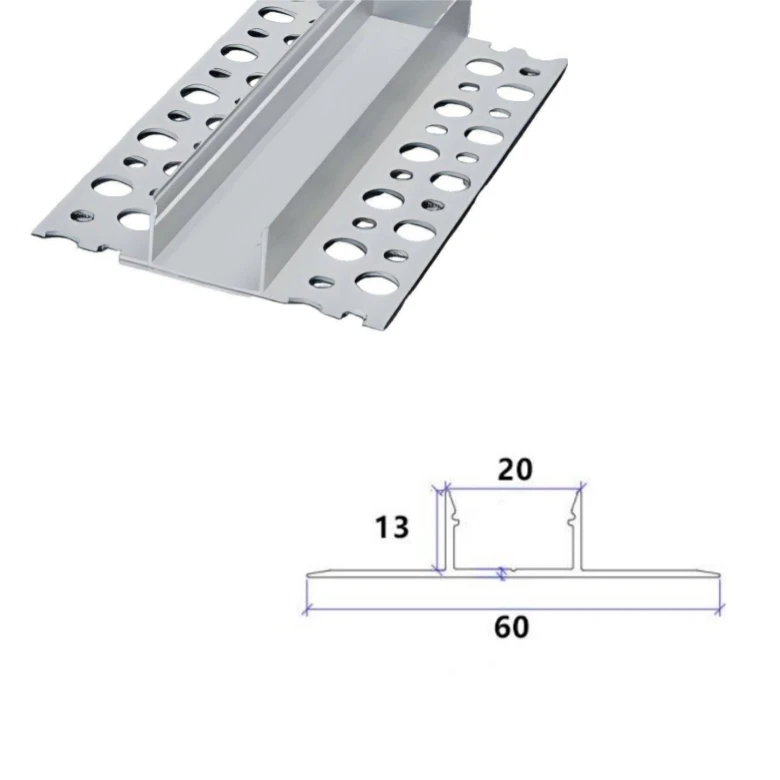 20
13
60