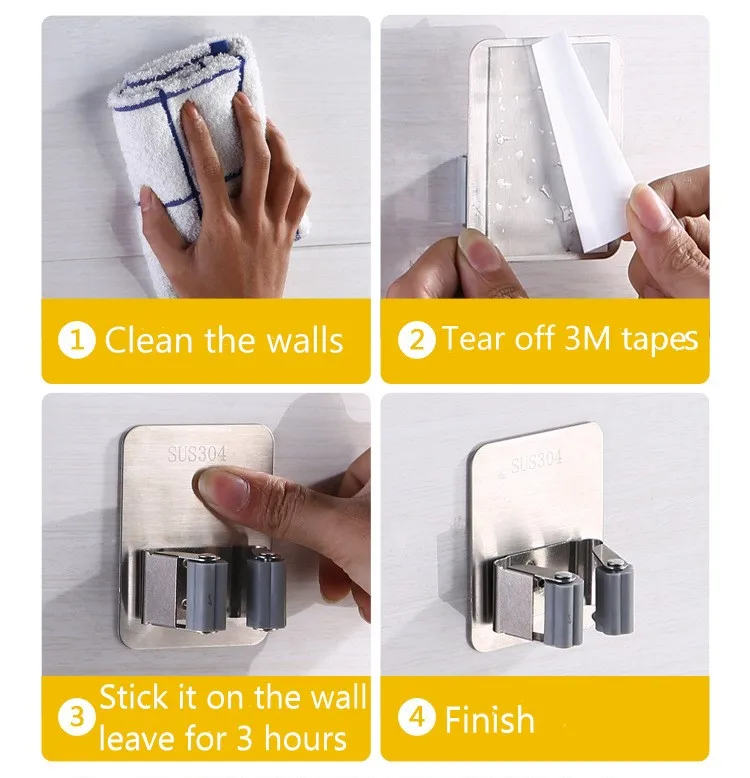 1 Clean the walls

2 Tear off 3M tapes

SUS304

3 Stick it on the wall leave for 3 hours

SUS304

4 Finish