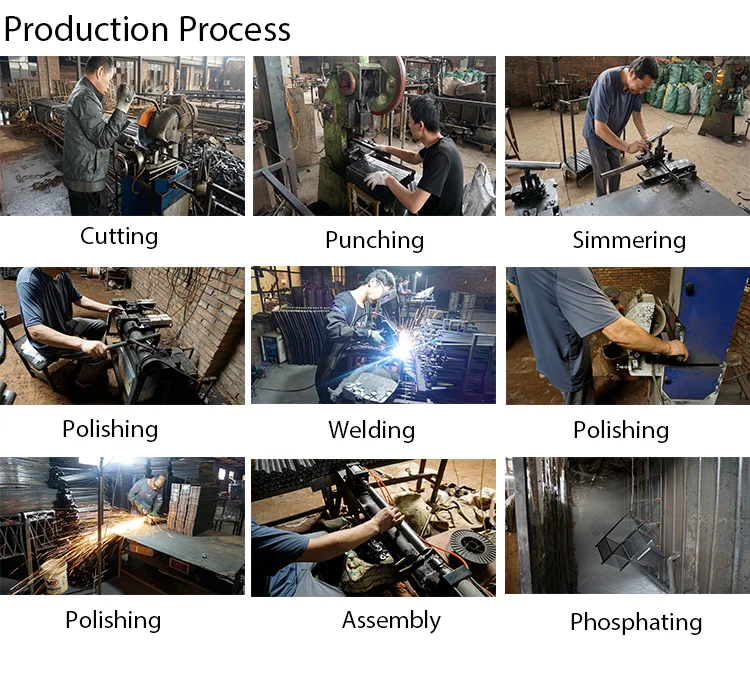 Production Process

Cutting

Punching

Simmering

Polishing

Welding

Polishing

Polishing

Assembly

Phosphating