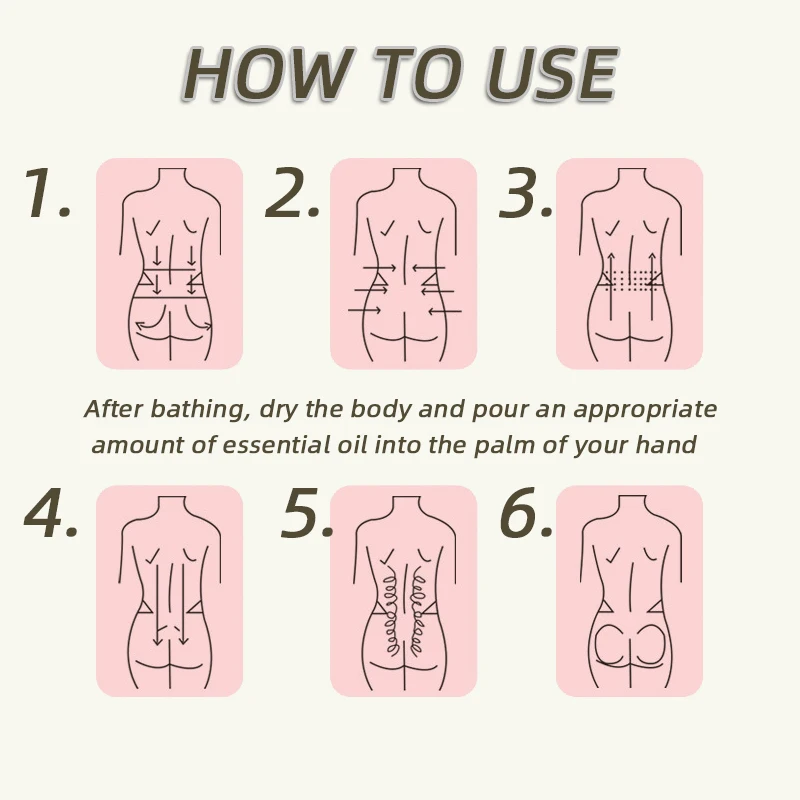 HOW TO USE

1.

2.

3.

After bathing, dry the body and pour an appropriate amount of essential oil into the palm of your hand

4.

5.

6.