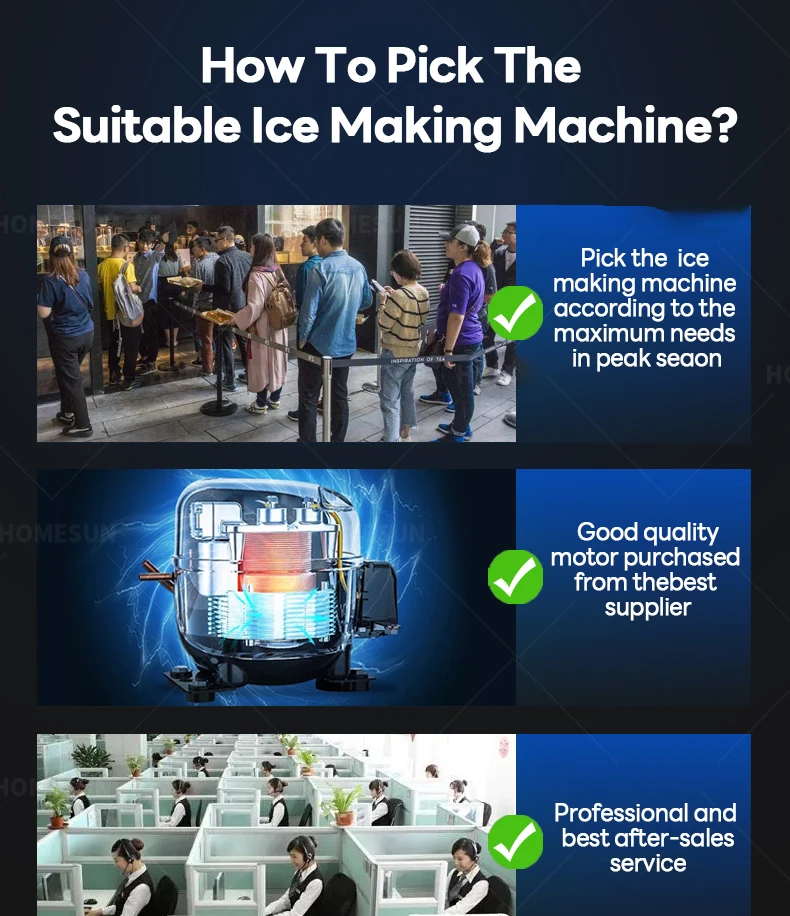 How To Pick The Suitable Ice Making Machine?

INSPIRATION OF TEA

Pick the ice making machine according to the maximum needs in peak seaon

HOMESUN

Good quality motor purchased from thebest supplier

Professional and best after-sales service