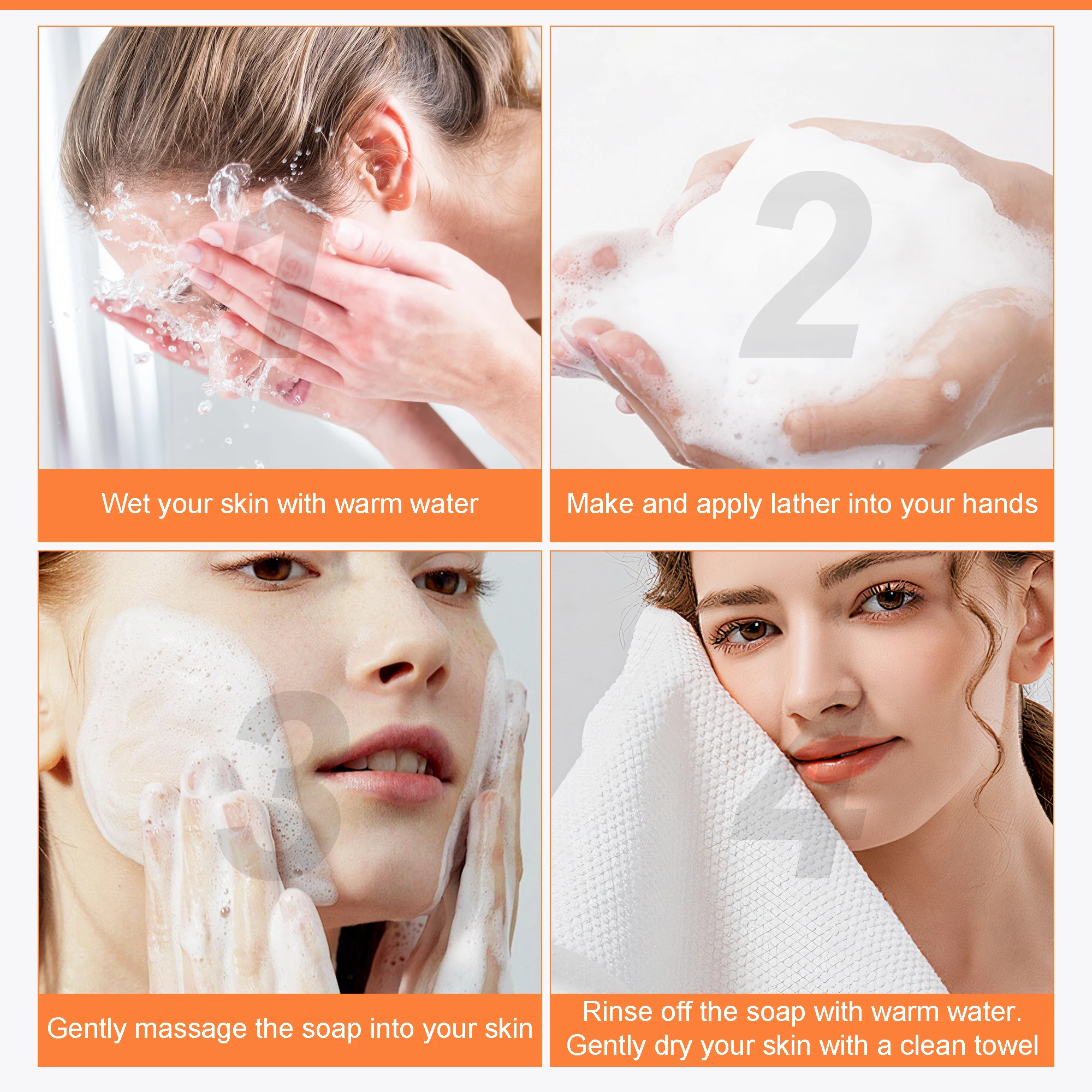 1

Wet your skin with warm water

2

Make and apply lather into your hands

3

Gently massage the soap into your skin

4

Rinse off the soap with warm water. Gently dry your skin with a clean towel