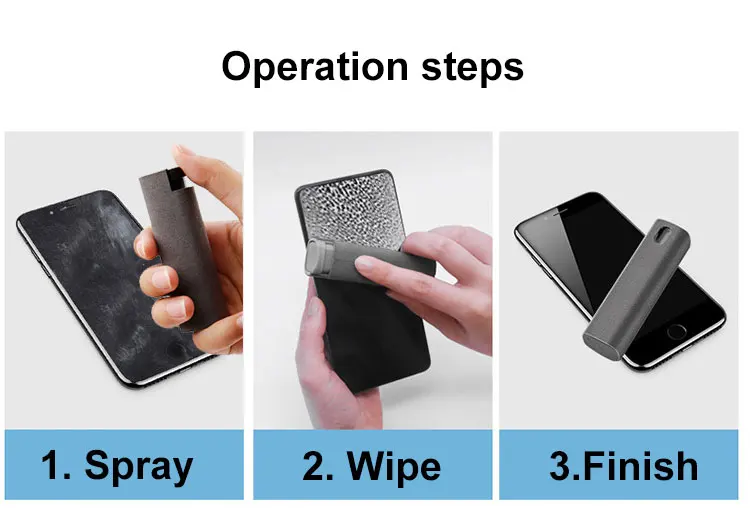 Operation steps

1. Spray

2. Wipe

3.Finish