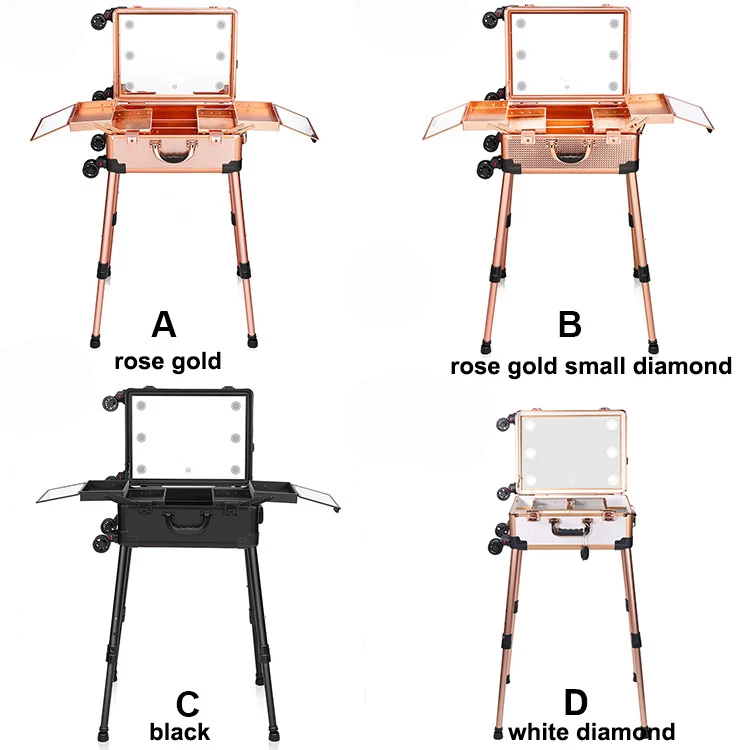 A
rose gold

B
rose gold small diamond

C
black

D
white diamond