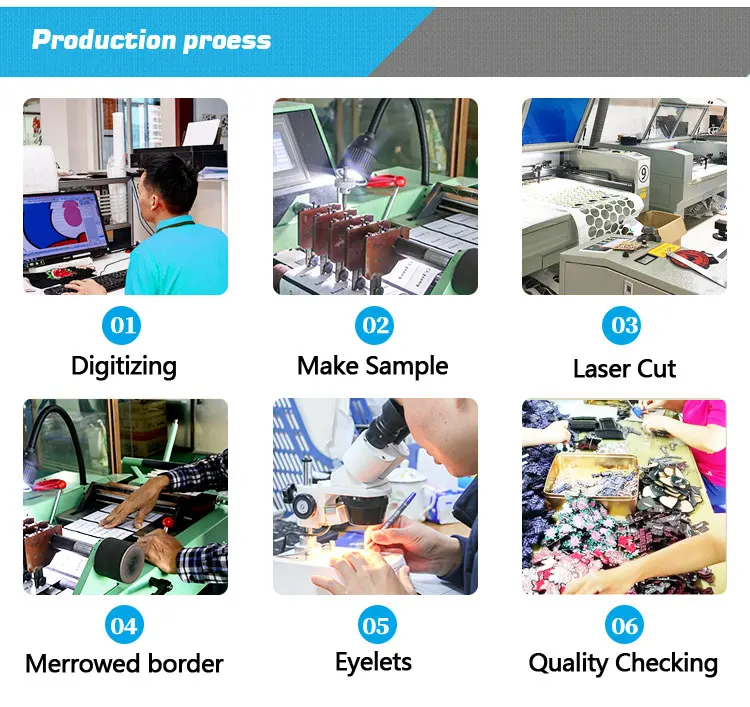 Production proess

01
Digitizing

02
Make Sample

03
Laser Cut

04
Merrowed border

05
Eyelets

06
Quality Checking