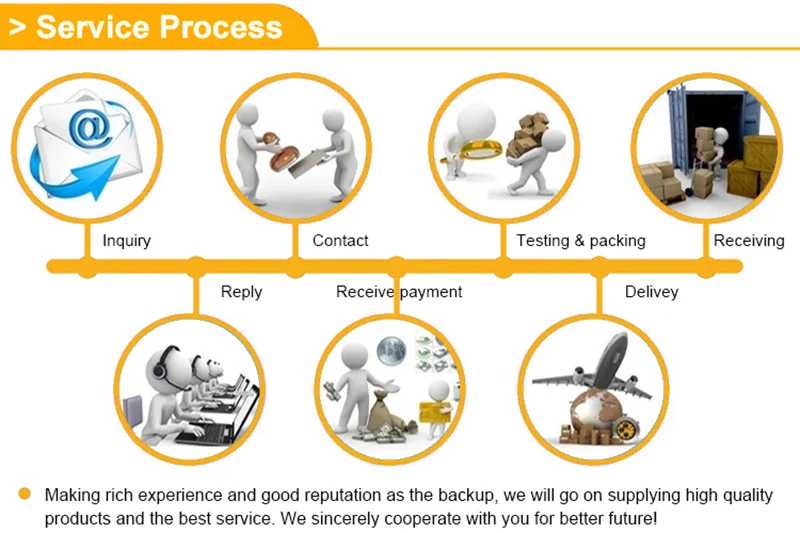 > Service Process

Inquiry

Contact

Testing & packing

Receiving

Reply

Receive payment

Delivey

Making rich experience and good reputation as the backup, we will go on supplying high quality products and the best service. We sincerely cooperate with you for better future!