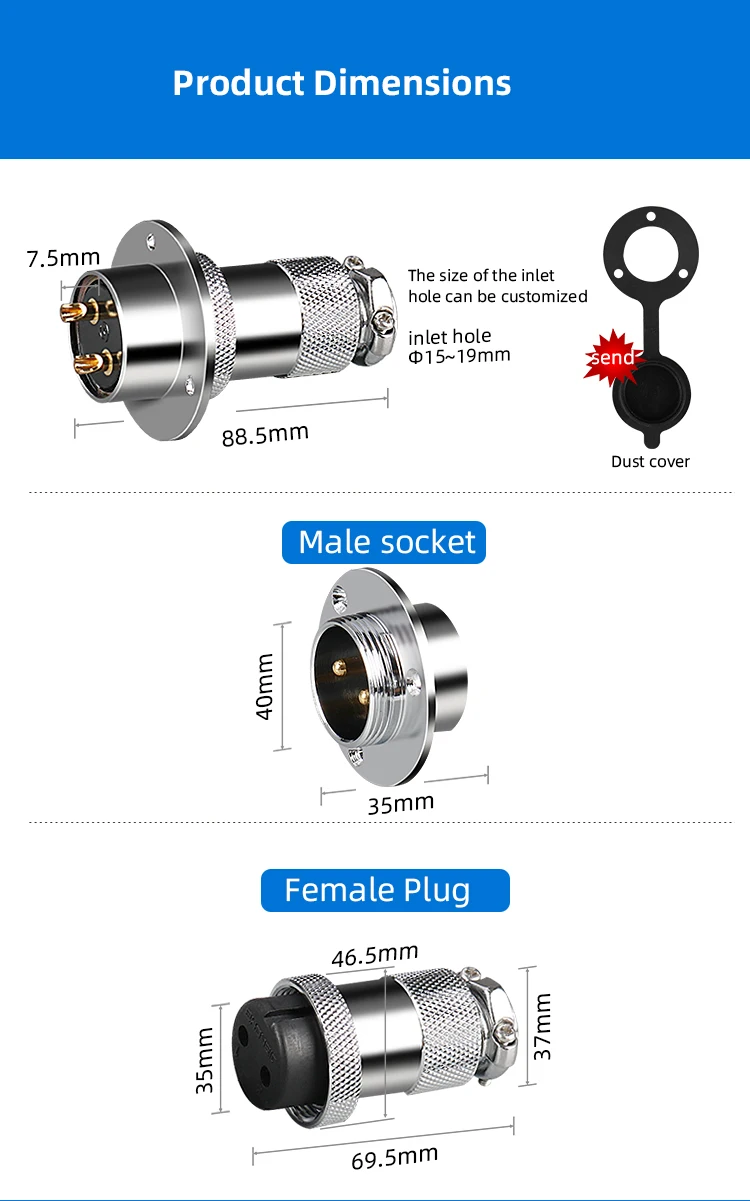 Product Dimensions

7.5mm

88.5mm

The size of the inlet hole can be customized

inlet hole
Φ15~19mm

send

Dust cover

Male socket

40mm

35mm

Female Plug

46.5mm

35mm

37mm

69.5mm