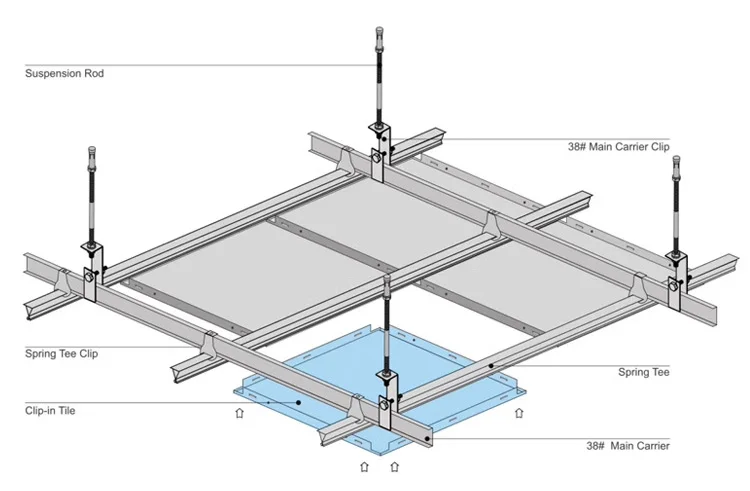 Suspension Rod

38# Main Carrier Clip

Spring Tee Clip

Spring Tee

Clip-in Tile

38# Main Carrier