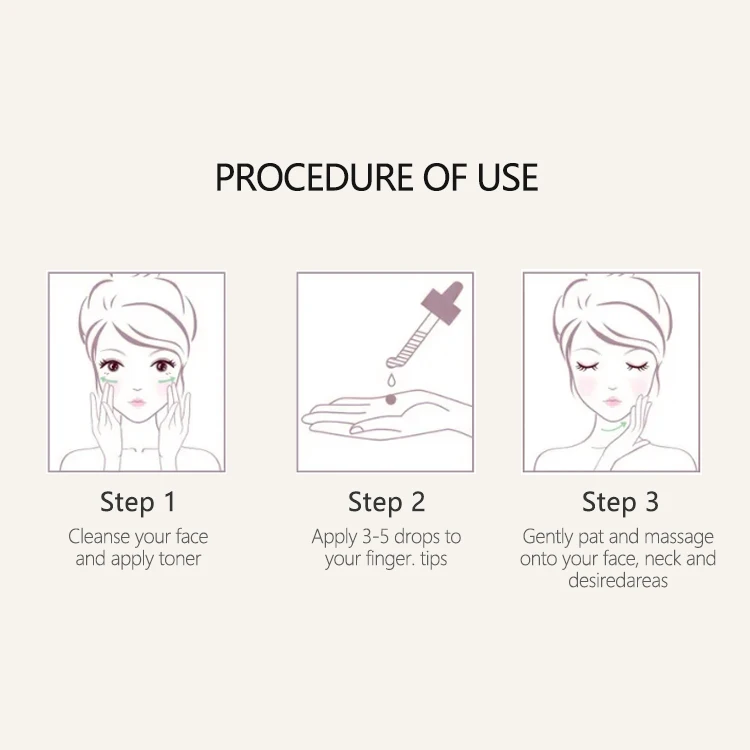 PROCEDURE OF USE

Step 1
Cleanse your face and apply toner

Step 2
Apply 3-5 drops to your finger. tips

Step 3
Gently pat and massage onto your face, neck and desiredareas