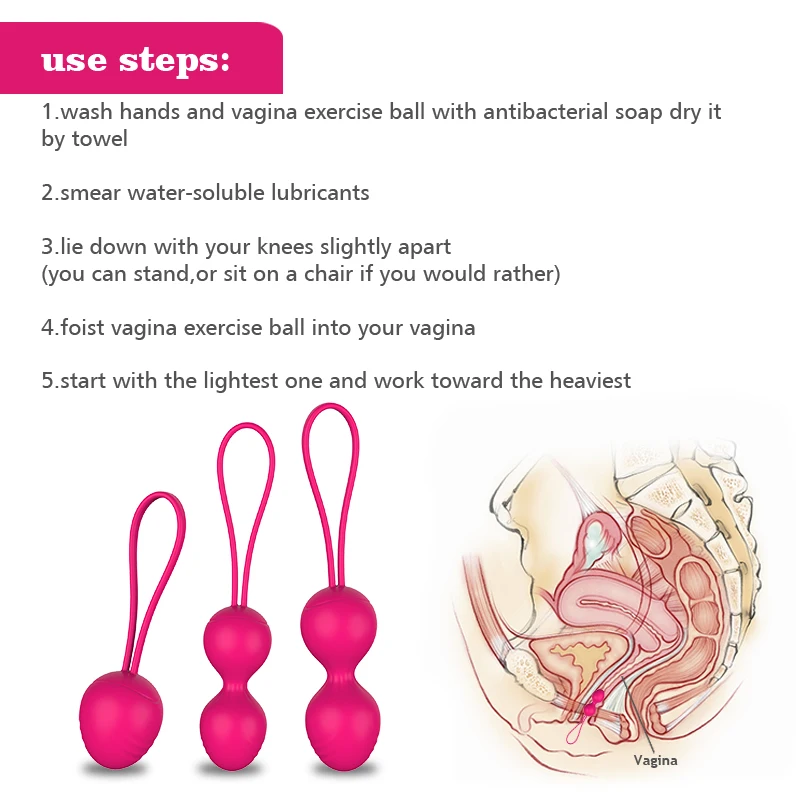 use steps:

1.wash hands and vagina exercise ball with antibacterial soap dry it by towel

2.smear water-soluble lubricants

3.lie down with your knees slightly apart
(you can stand,or sit on a chair if you would rather)

4.foist vagina exercise ball into your vagina

5.start with the lightest one and work toward the heaviest

Vagina